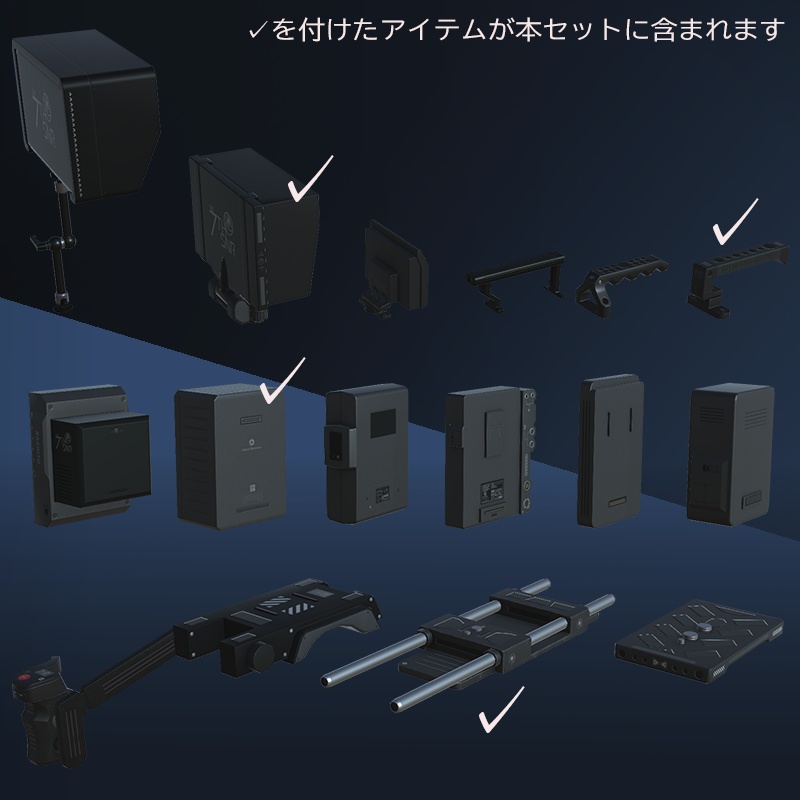 ✓を付けたアイテムが本セットに含まれます