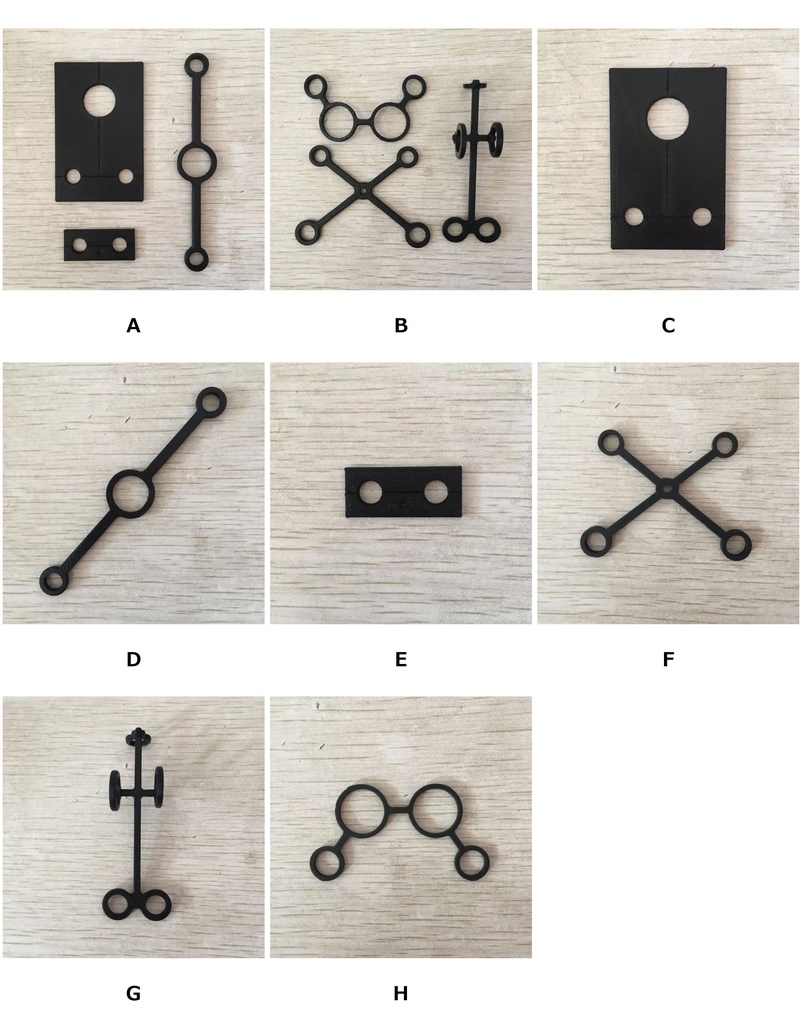 A

B

C

D

E

F

G

H