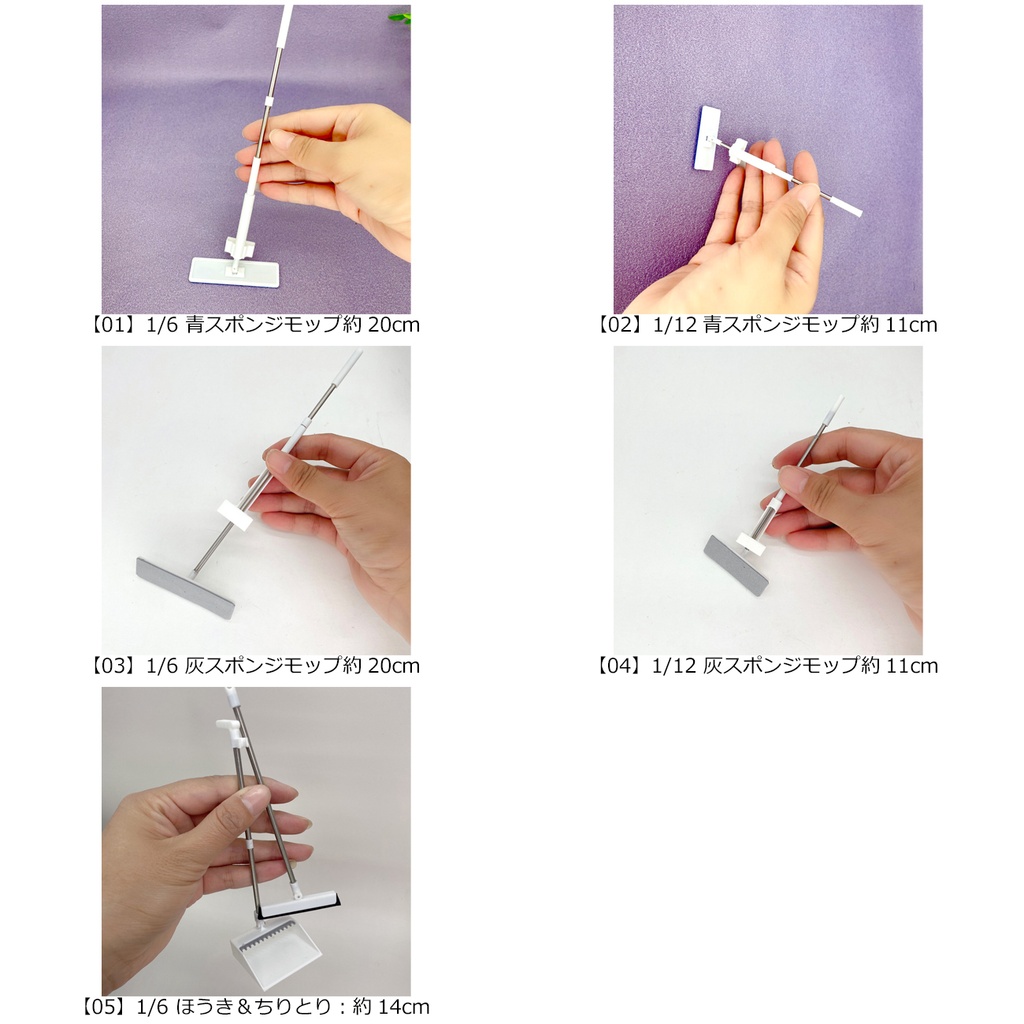 【01】1/6 青スポンジモップ約 20cm

【02】1/12 青スポンジモップ約 11cm

【03】1/6 灰スポンジモップ約 20cm

【04】1/12 灰スポンジモップ約 11cm

【05】1/6 ほうき＆ちりとり：約 14cm