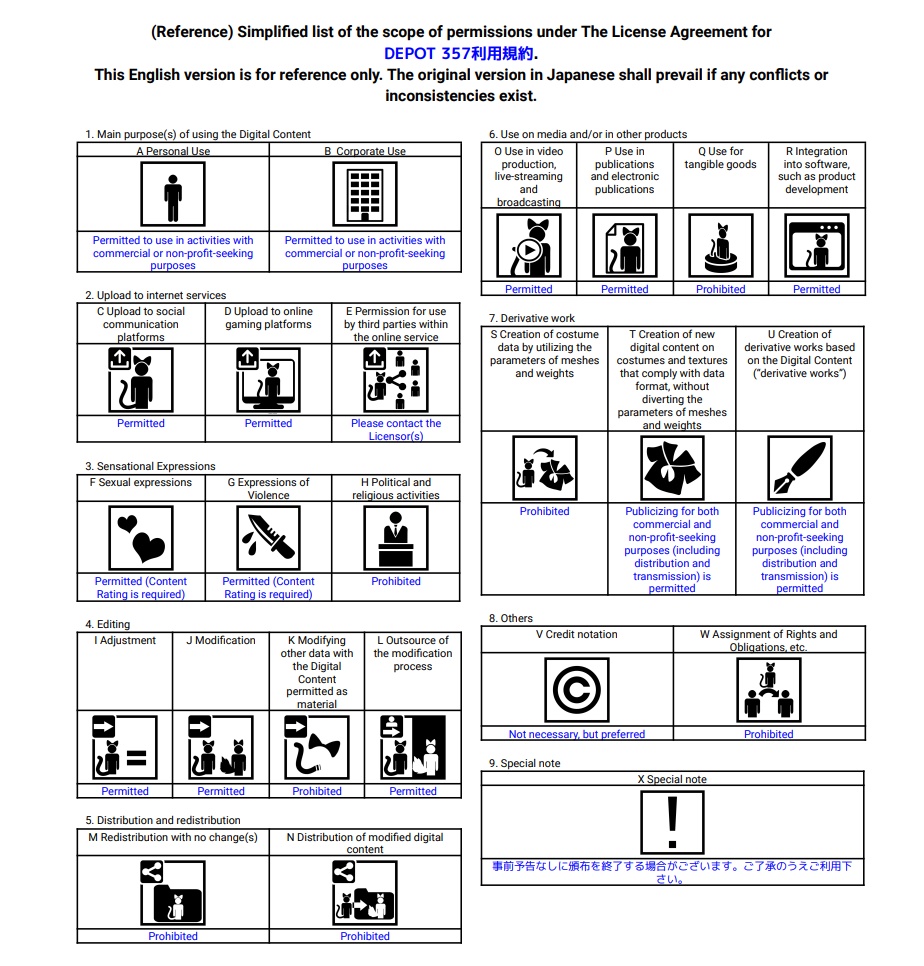 (Reference) Simplified list of the scope of permissions under The License Agreement for DEPOT 357利用規約.
This English version is for reference only. The original version in Japanese shall prevail if any conflicts or inconsistencies exist.

1. Main purpose(s) of using the Digital Content

| A Personal Use | B Corporate Use |
|---|---|
| Permitted to use in activities with commercial or non-profit-seeking purposes | Permitted to use in activities with commercial or non-profit-seeking purposes |

2. Upload to internet services

| C Upload to social communication platforms | D Upload to online gaming platforms | E Permission for use by third parties within the online service |
|---|---|---|
| Permitted | Permitted | Please contact the Licensor(s) |

3. Sensational Expressions

| F Sexual expressions | G Expressions of Violence | H Political and religious activities |
|---|---|---|
| Permitted (Content Rating is required) | Permitted (Content Rating is required) | Prohibited |

4. Editing

| I Adjustment | J Modification | K Modifying other data with the Digital Content permitted as material | L Outsource of the modification process |
|---|---|---|---|
| Permitted | Permitted | Prohibited | Permitted |

5. Distribution and redistribution

| M Redistribution with no change(s) | N Distribution of modified digital content |
|---|---|
| Prohibited | Prohibited |

6. Use on media and/or in other products

| O Use in video production, live-streaming and broadcasting | P Use in publications and electronic publications | Q Use for tangible goods | R Integration into software, such as product development |
|---|---|---|---|
| Permitted | Permitted | Prohibited | Permitted |

7. Derivative work

| S Creation of costume data by utilizing the parameters of meshes and weights | T Creation of new digital content on costumes and textures that comply with data format, without diverting the parameters of meshes and weights | U Creation of derivative works based on the Digital Content ("derivative works") |
|---|---|---|
| Prohibited | Publicizing for both commercial and non-profit-seeking purposes (including distribution and transmission) is permitted | Publicizing for both commercial and non-profit-seeking purposes (including distribution and transmission) is permitted |

8. Others

| V Credit notation | W Assignment of Rights and Obligations, etc. |
|---|---|
| Not necessary, but preferred | Prohibited |

9. Special note

| X Special note |
|---|
| 事前予告なしに頒布を終了する場合がございます。ご了承のうえご利用下さい。 |