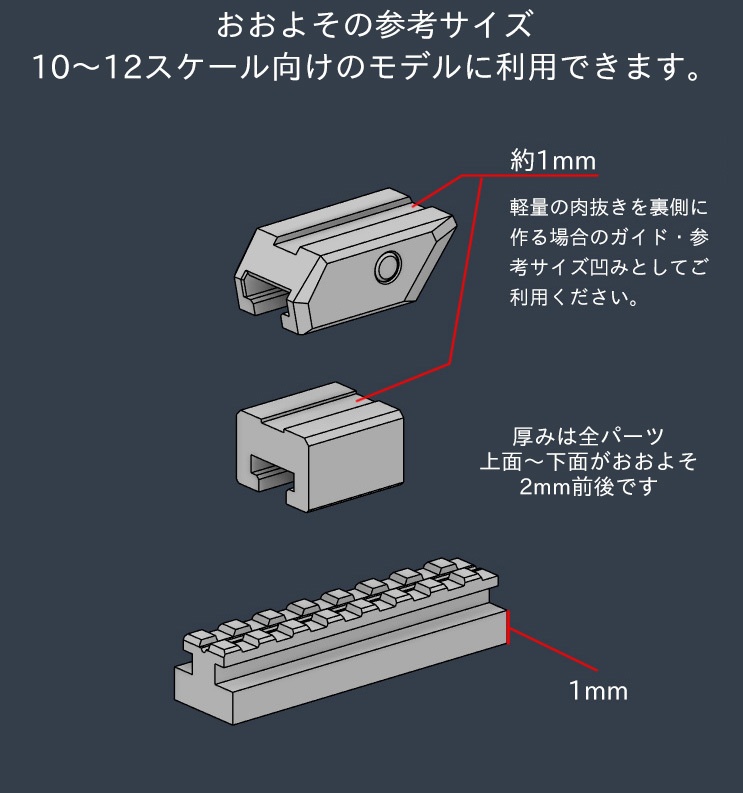 おおよその参考サイズ
10〜12スケール向けのモデルに利用できます。

約1mm

軽量の肉抜きを裏側に作る場合のガイド・参考サイズ凹みとしてご利用ください。

厚みは全パーツ
上面〜下面がおおよそ
2mm前後です

1mm