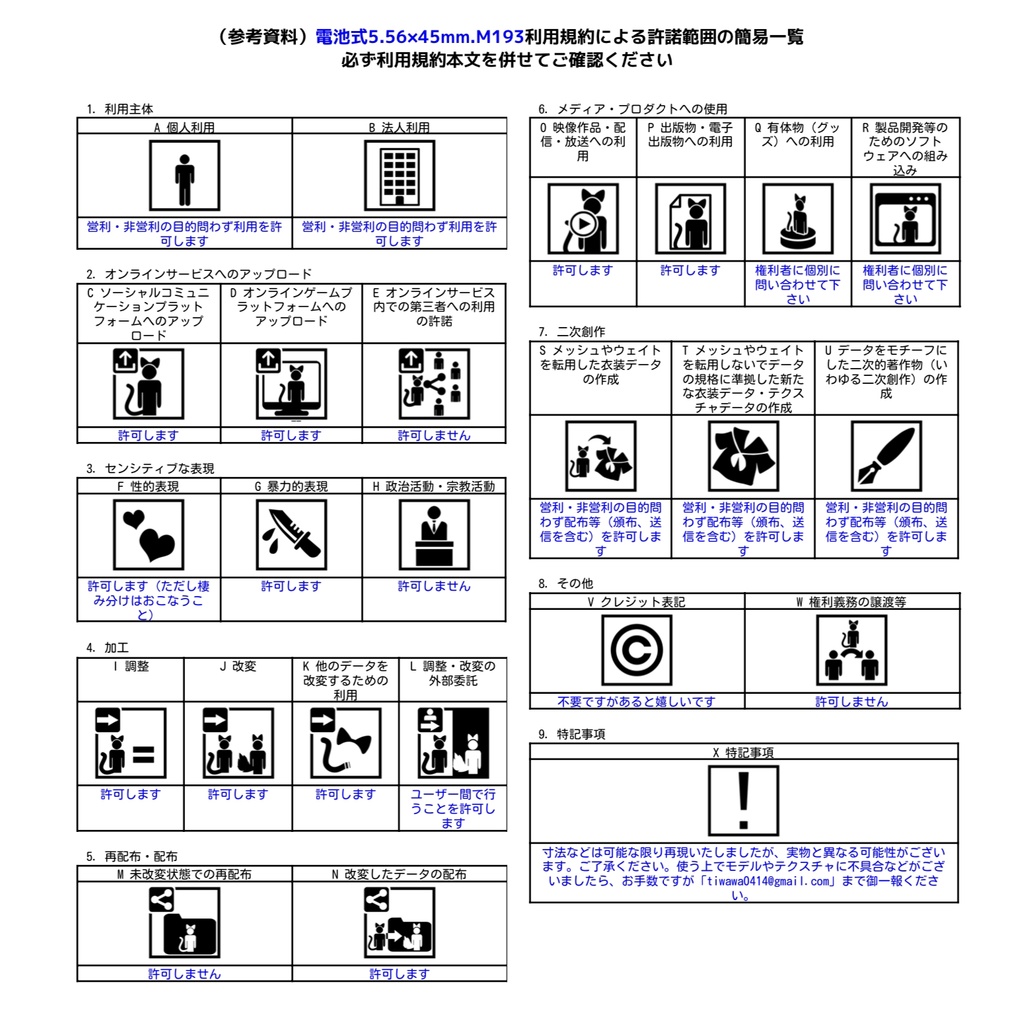 （参考資料）電池式5.56×45mm.M193利用規約による許諾範囲の簡易一覧
必ず利用規約本文を併せてご確認ください

1. 利用主体

| A 個人利用 | B 法人利用 |
|---|---|
| 営利・非営利の目的問わず利用を許可します | 営利・非営利の目的問わず利用を許可します |

2. オンラインサービスへのアップロード

| C ソーシャルコミュニケーションプラットフォームへのアップロード | D オンラインゲームプラットフォームへのアップロード | E オンラインサービス内での第三者への利用の許諾 |
|---|---|---|
| 許可します | 許可します | 許可しません |

3. センシティブな表現

| F 性的表現 | G 暴力的表現 | H 政治活動・宗教活動 |
|---|---|---|
| 許可します（ただし棲み分けはおこなうこと） | 許可します | 許可しません |

4. 加工

| I 調整 | J 改変 | K 他のデータを改変するための利用 | L 調整・改変の外部委託 |
|---|---|---|---|
| 許可します | 許可します | 許可します | ユーザー間で行うことを許可します |

5. 再配布・配布

| M 未改変状態での再配布 | N 改変したデータの配布 |
|---|---|
| 許可しません | 許可します |

6. メディア・プロダクトへの使用

| O 映像作品・配信・放送への利用 | P 出版物・電子出版物への利用 | Q 有体物（グッズ）への利用 | R 製品開発等のためのソフトウェアへの組み込み |
|---|---|---|---|
| 許可します | 許可します | 権利者に個別に問い合わせて下さい | 権利者に個別に問い合わせて下さい |

7. 二次創作

| S メッシュやウェイトを転用した衣装データの作成 | T メッシュやウェイトを転用しないでデータの規格に準拠した新たな衣装データ・テクスチャデータの作成 | U データをモチーフにした二次的著作物（いわゆる二次創作）の作成 |
|---|---|---|
| 営利・非営利の目的問わず配布等（頒布、送信を含む）を許可します | 営利・非営利の目的問わず配布等（頒布、送信を含む）を許可します | 営利・非営利の目的問わず配布等（頒布、送信を含む）を許可します |

8. その他

| V クレジット表記 | W 権利義務の譲渡等 |
|---|---|
| 不要ですがあると嬉しいです | 許可しません |

9. 特記事項

| X 特記事項 |
|---|
| 寸法などは可能な限り再現いたしましたが、実物と異なる可能性がございます。ご了承ください。使う上でモデルやテクスチャに不具合などがございましたら、お手数ですが「tiwawa0414@gmail.com」まで御一報ください。 |