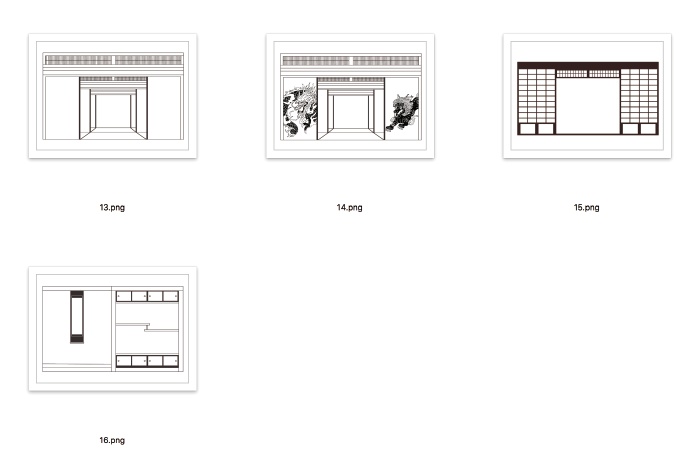 13.png

14.png

15.png

16.png