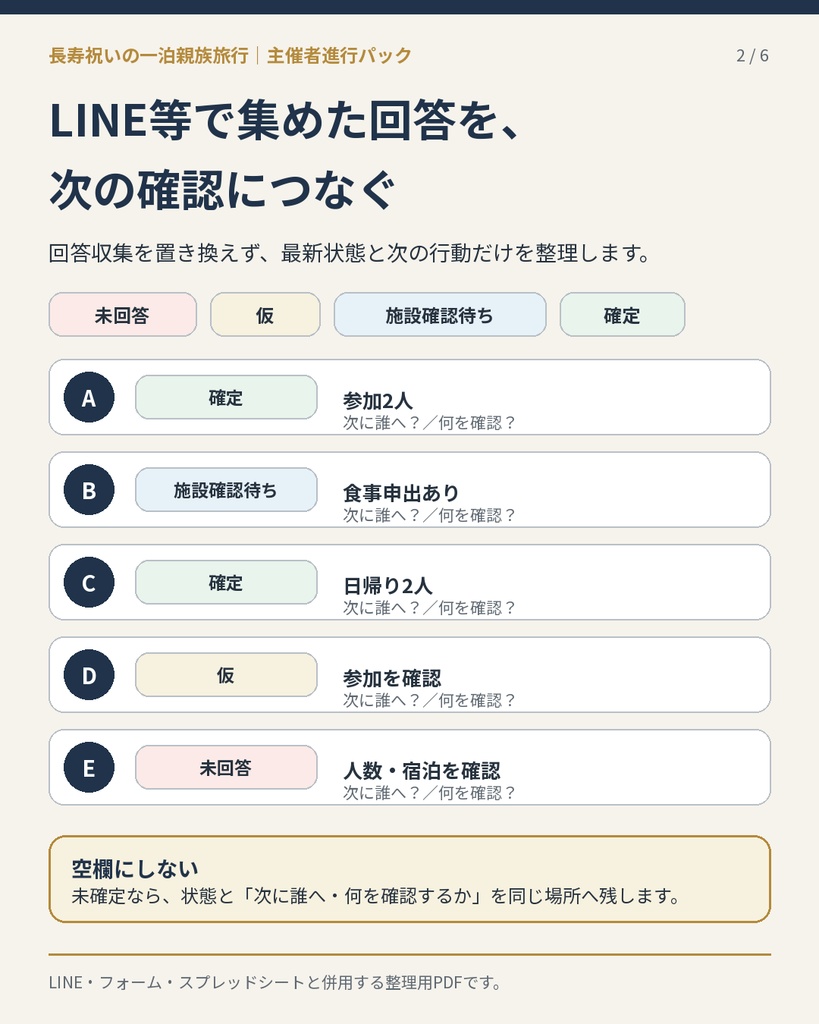 長寿祝いの一泊親族旅行｜主催者進行パック

2 / 6

LINE等で集めた回答を、次の確認につなぐ

回答収集を置き換えず、最新状態と次の行動だけを整理します。

未回答　仮　施設確認待ち　確定

A　確定　参加2人
次に誰へ？／何を確認？

B　施設確認待ち　食事申出あり
次に誰へ？／何を確認？

C　確定　日帰り2人
次に誰へ？／何を確認？

D　仮　参加を確認
次に誰へ？／何を確認？

E　未回答　人数・宿泊を確認
次に誰へ？／何を確認？

空欄にしない
未確定なら、状態と「次に誰へ・何を確認するか」を同じ場所へ残します。

LINE・フォーム・スプレッドシートと併用する整理用PDFです。