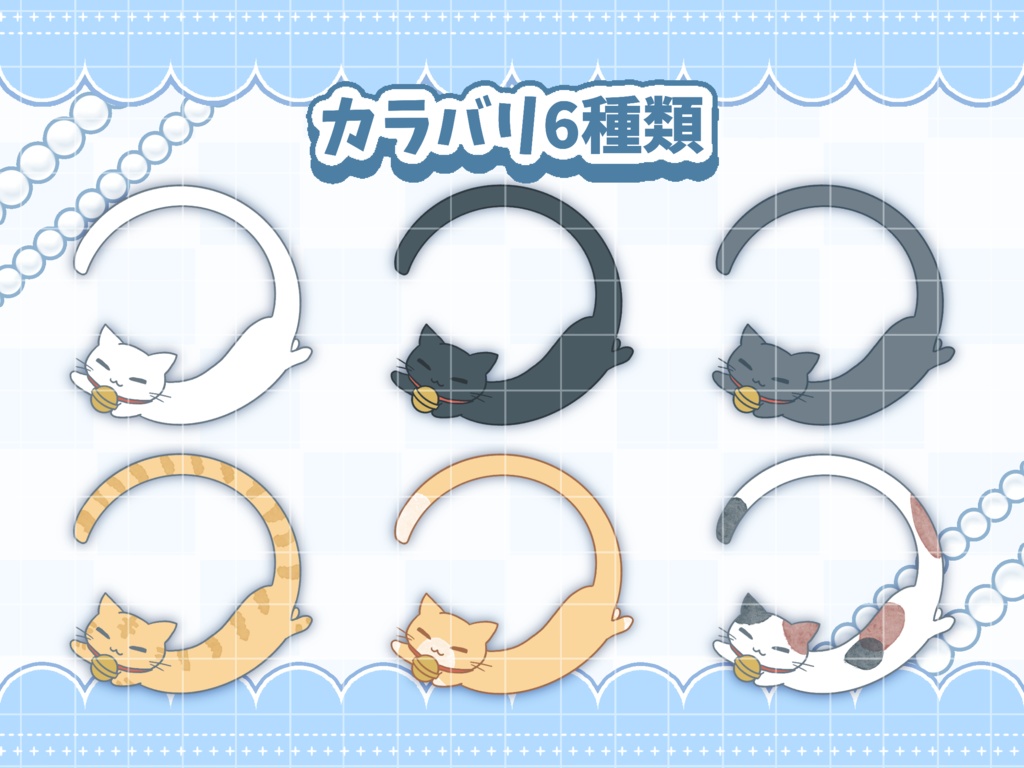 カラバリ6種類