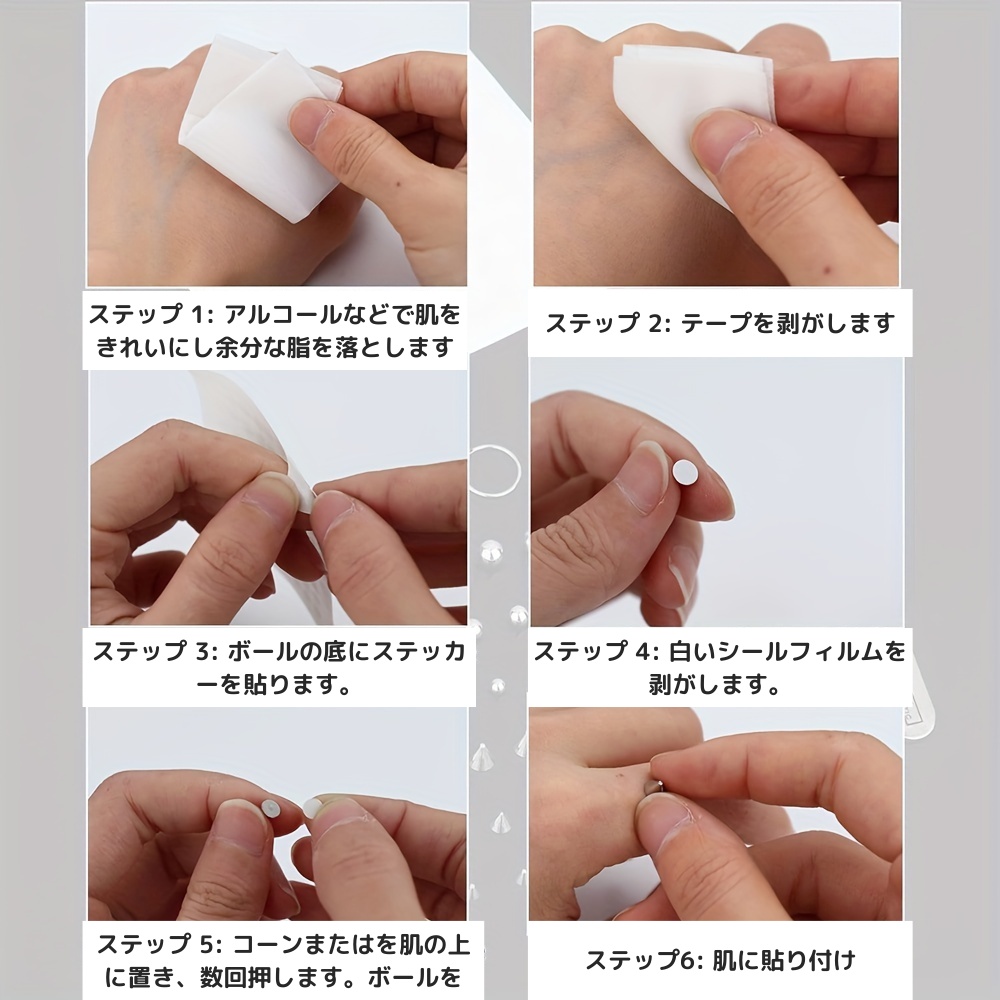 ステップ 1: アルコールなどで肌をきれいにし余分な脂を落とします

ステップ 2: テープを剥がします

ステップ 3: ボールの底にステッカーを貼ります。

ステップ 4: 白いシールフィルムを剥がします。

ステップ 5: コーンまたはを肌の上に置き、数回押します。ボールを

ステップ6: 肌に貼り付け