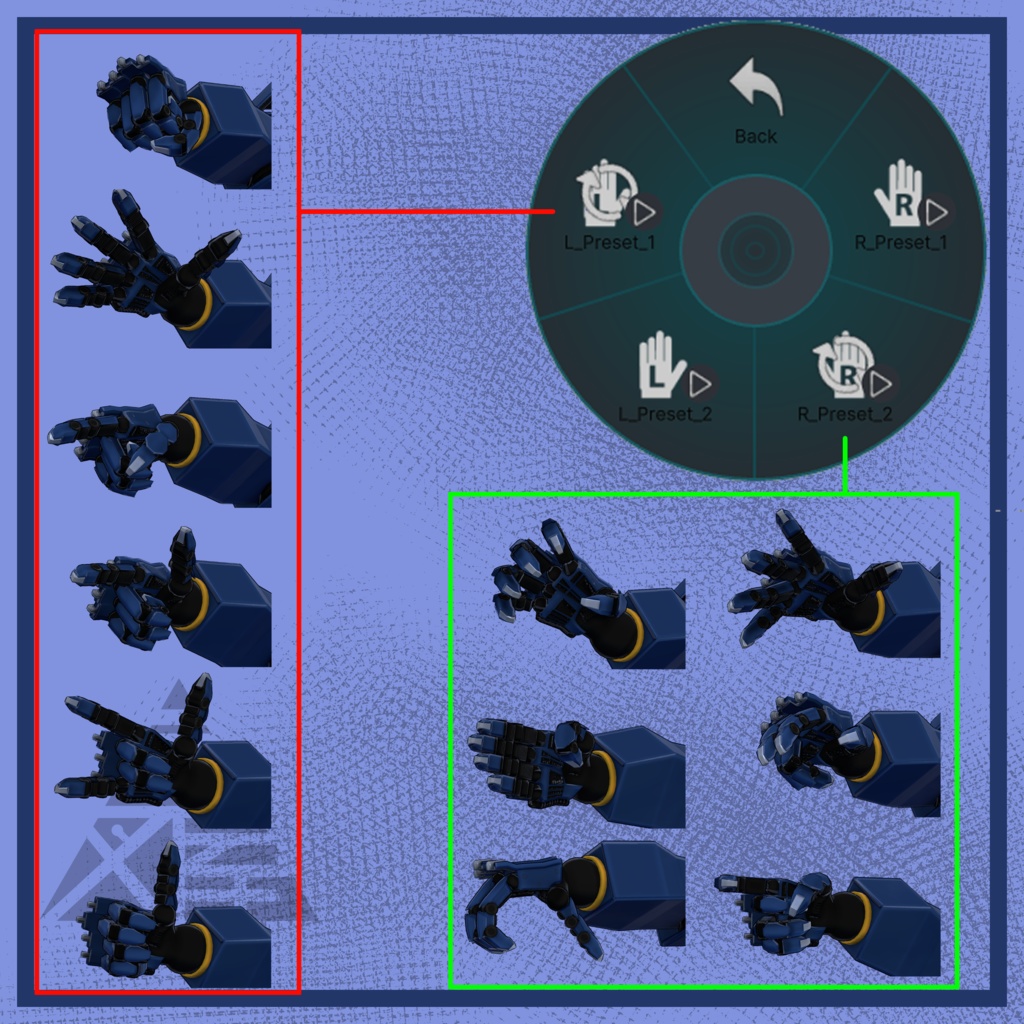 Back

L

L_Preset_1

R

R_Preset_1

L

L_Preset_2

R

R_Preset_2