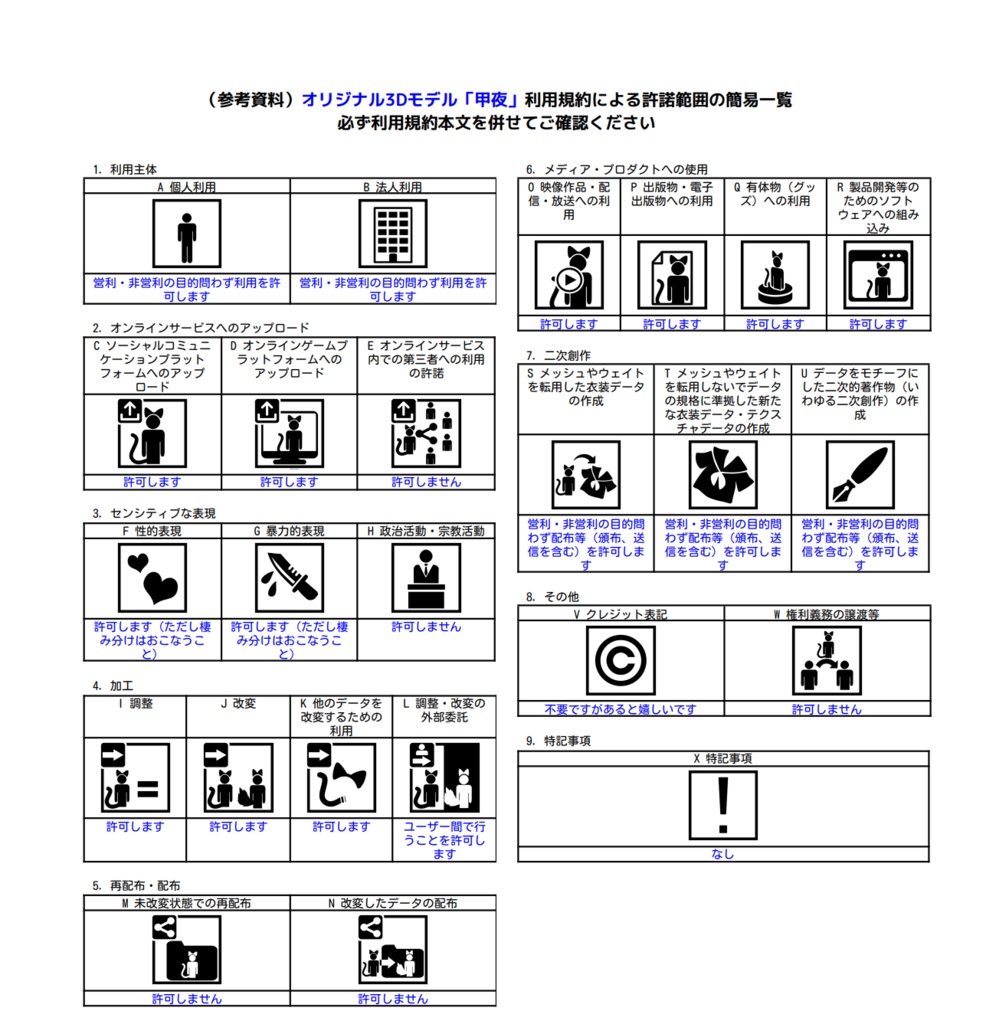 （参考資料）オリジナル3Dモデル「甲夜」利用規約による許諾範囲の簡易一覧
必ず利用規約本文を併せてご確認ください

1. 利用主体

| A 個人利用 | B 法人利用 |
|---|---|
| 営利・非営利の目的問わず利用を許可します | 営利・非営利の目的問わず利用を許可します |

2. オンラインサービスへのアップロード

| C ソーシャルコミュニケーションプラットフォームへのアップロード | D オンラインゲームプラットフォームへのアップロード | E オンラインサービス内での第三者への利用の許諾 |
|---|---|---|
| 許可します | 許可します | 許可しません |

3. センシティブな表現

| F 性的表現 | G 暴力的表現 | H 政治活動・宗教活動 |
|---|---|---|
| 許可します（ただし棲み分けはおこなうこと） | 許可します（ただし棲み分けはおこなうこと） | 許可しません |

4. 加工

| I 調整 | J 改変 | K 他のデータを改変するための利用 | L 調整・改変の外部委託 |
|---|---|---|---|
| 許可します | 許可します | 許可します | ユーザー間で行うことを許可します |

5. 再配布・配布

| M 未改変状態での再配布 | N 改変したデータの配布 |
|---|---|
| 許可しません | 許可しません |

6. メディア・プロダクトへの使用

| O 映像作品・配信・放送への利用 | P 出版物・電子出版物への利用 | Q 有体物（グッズ）への利用 | R 製品開発等のためのソフトウェアへの組み込み |
|---|---|---|---|
| 許可します | 許可します | 許可します | 許可します |

7. 二次創作

| S メッシュやウェイトを転用した衣装データの作成 | T メッシュやウェイトを転用しないでデータの規格に準拠した新たな衣装データ・テクスチャデータの作成 | U データをモチーフにした二次的著作物（いわゆる二次創作）の作成 |
|---|---|---|
| 営利・非営利の目的問わず配布等（頒布、送信を含む）を許可します | 営利・非営利の目的問わず配布等（頒布、送信を含む）を許可します | 営利・非営利の目的問わず配布等（頒布、送信を含む）を許可します |

8. その他

| V クレジット表記 | W 権利義務の譲渡等 |
|---|---|
| 不要ですがあると嬉しいです | 許可しません |

9. 特記事項

| X 特記事項 |
|---|
| なし |