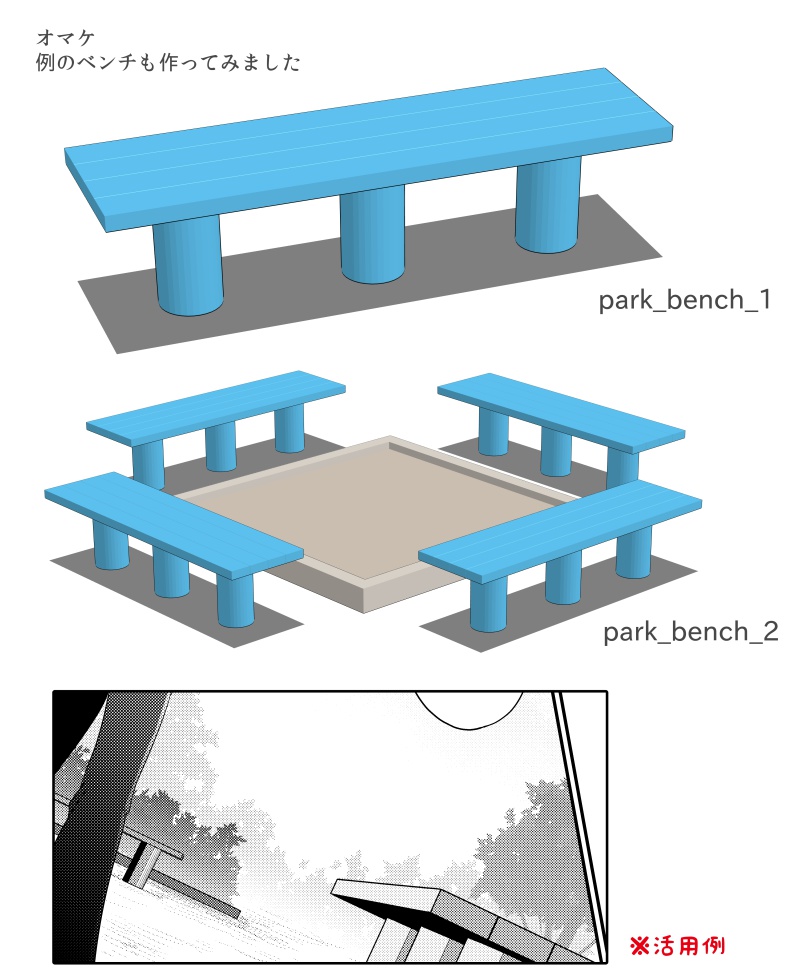 オマケ
例のベンチも作ってみました

park_bench_1

park_bench_2

※活用例