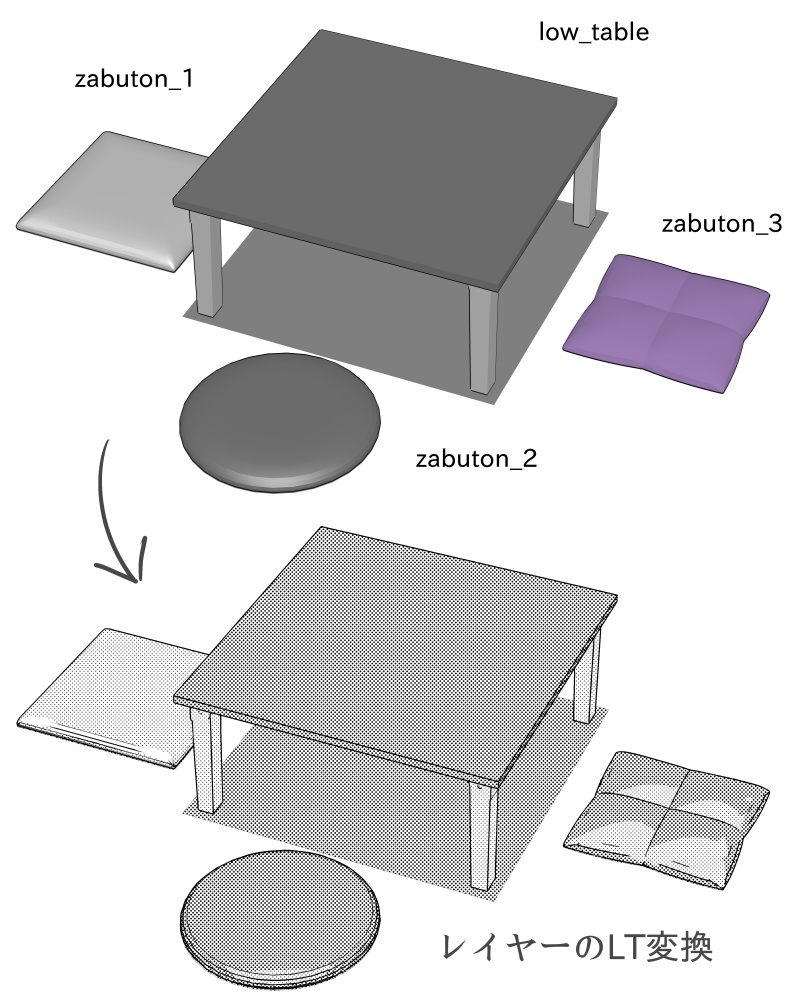 low_table

zabuton_1

zabuton_3

zabuton_2

レイヤーのLT変換