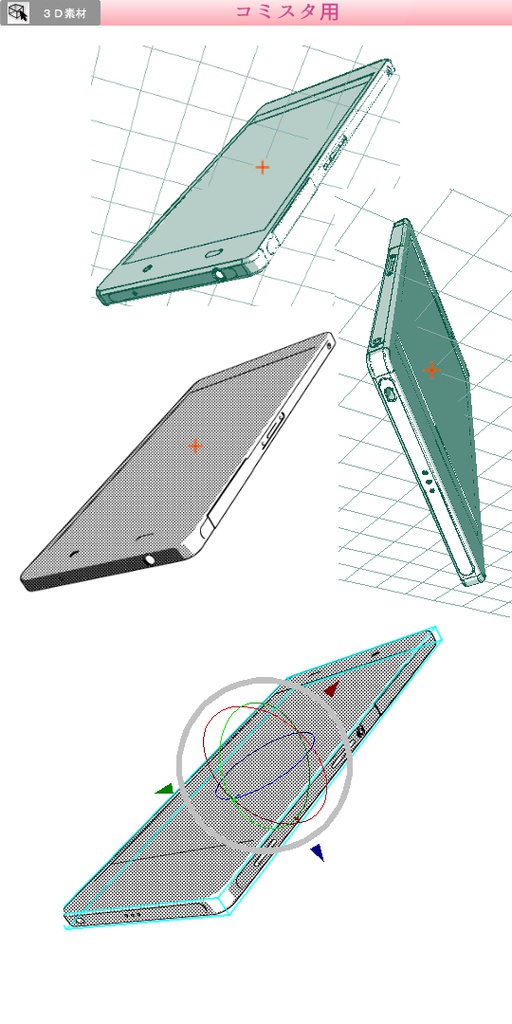 ３Ｄ素材

コミスタ用