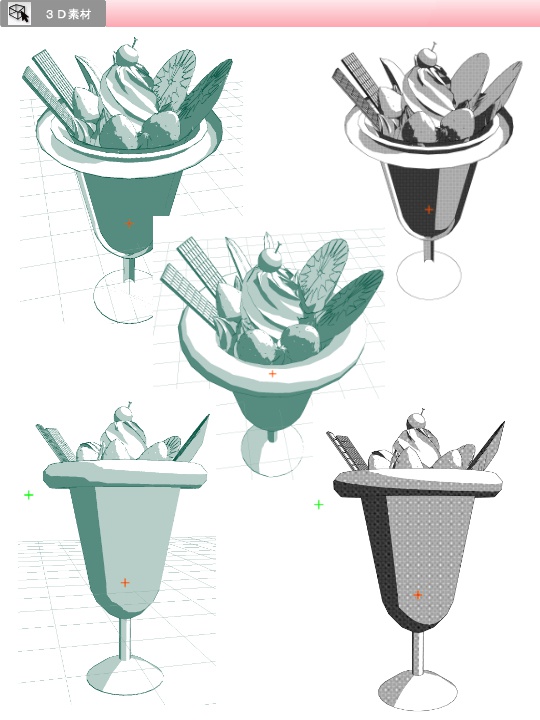 ３Ｄ素材