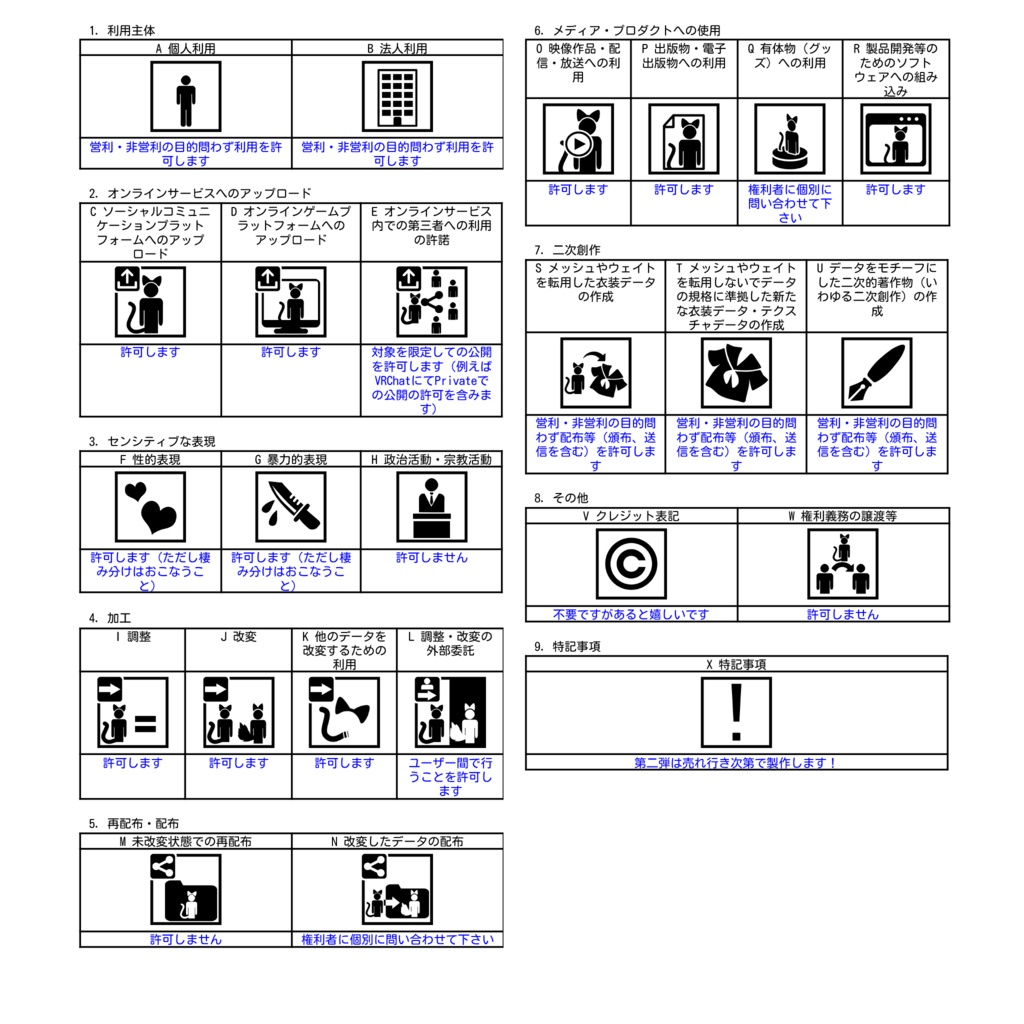 1. 利用主体

| A 個人利用 | B 法人利用 |
|---|---|
| 営利・非営利の目的問わず利用を許可します | 営利・非営利の目的問わず利用を許可します |

2. オンラインサービスへのアップロード

| C ソーシャルコミュニケーションプラットフォームへのアップロード | D オンラインゲームプラットフォームへのアップロード | E オンラインサービス内での第三者への利用の許諾 |
|---|---|---|
| 許可します | 許可します | 対象を限定しての公開を許可します（例えばVRChatにてPrivateでの公開の許可を含みます） |

3. センシティブな表現

| F 性的表現 | G 暴力的表現 | H 政治活動・宗教活動 |
|---|---|---|
| 許可します（ただし棲み分けはおこなうこと） | 許可します（ただし棲み分けはおこなうこと） | 許可しません |

4. 加工

| I 調整 | J 改変 | K 他のデータを改変するための利用 | L 調整・改変の外部委託 |
|---|---|---|---|
| 許可します | 許可します | 許可します | ユーザー間で行うことを許可します |

5. 再配布・配布

| M 未改変状態での再配布 | N 改変したデータの配布 |
|---|---|
| 許可しません | 権利者に個別に問い合わせて下さい |

6. メディア・プロダクトへの使用

| O 映像作品・配信・放送への利用 | P 出版物・電子出版物への利用 | Q 有体物（グッズ）への利用 | R 製品開発等のためのソフトウェアへの組み込み |
|---|---|---|---|
| 許可します | 許可します | 権利者に個別に問い合わせて下さい | 許可します |

7. 二次創作

| S メッシュやウェイトを転用した衣装データの作成 | T メッシュやウェイトを転用しないでデータの規格に準拠した新たな衣装データ・テクスチャデータの作成 | U データをモチーフにした二次的著作物（いわゆる二次創作）の作成 |
|---|---|---|
| 営利・非営利の目的問わず配布等（頒布、送信を含む）を許可します | 営利・非営利の目的問わず配布等（頒布、送信を含む）を許可します | 営利・非営利の目的問わず配布等（頒布、送信を含む）を許可します |

8. その他

| V クレジット表記 | W 権利義務の譲渡等 |
|---|---|
| 不要ですがあると嬉しいです | 許可しません |

9. 特記事項

| X 特記事項 |
|---|
| 第二弾は売れ行き次第で製作します！ |