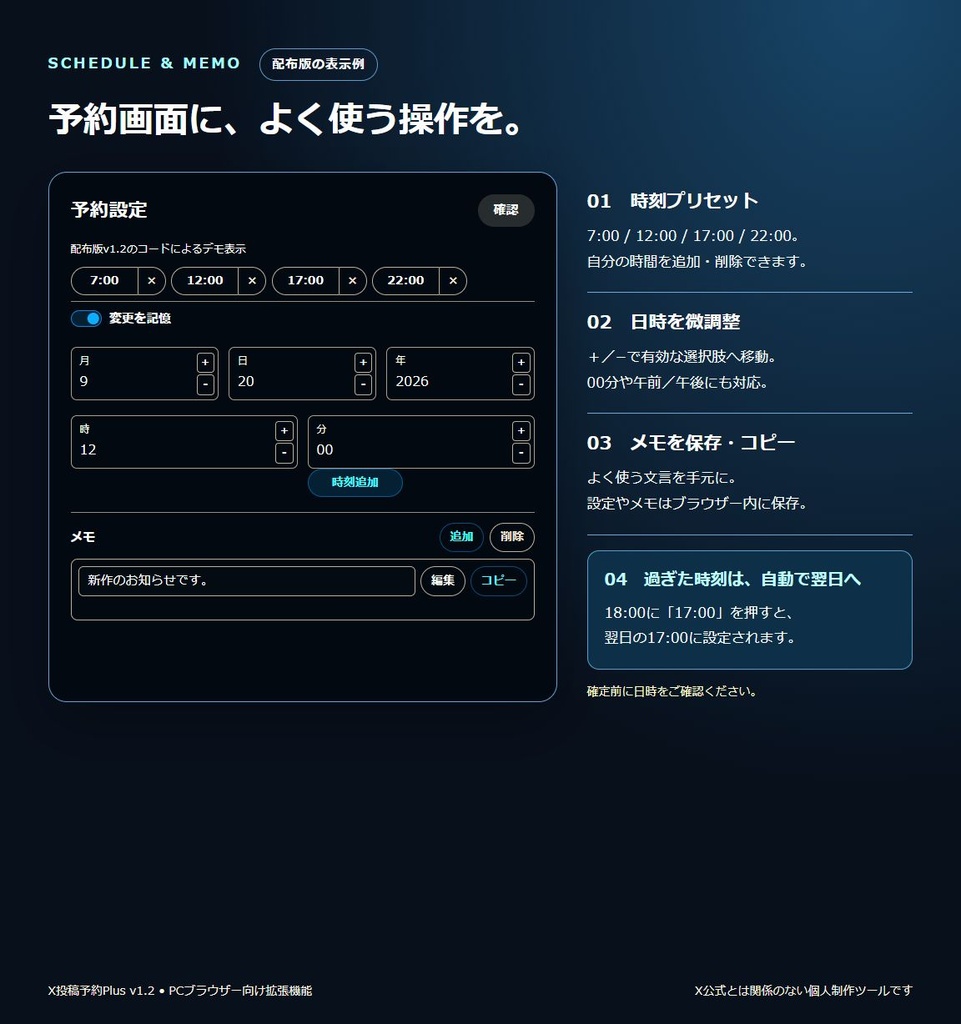 SCHEDULE & MEMO 配布版の表示例

予約画面に、よく使う操作を。

予約設定 確認

配布版v1.2のコードによるデモ表示

7:00 × 12:00 × 17:00 × 22:00 ×

変更を記憶

月 9 + -
日 20 + -
年 2026 + -

時 12 + -
分 00 + -

時刻追加

メモ 追加 削除

新作のお知らせです。 編集 コピー

01 時刻プリセット

7:00 / 12:00 / 17:00 / 22:00。
自分の時間を追加・削除できます。

02 日時を微調整

+／−で有効な選択肢へ移動。
00分や午前／午後にも対応。

03 メモを保存・コピー

よく使う文言を手元に。
設定やメモはブラウザー内に保存。

04 過ぎた時刻は、自動で翌日へ

18:00に「17:00」を押すと、
翌日の17:00に設定されます。

確定前に日時をご確認ください。

X投稿予約Plus v1.2 • PCブラウザー向け拡張機能

X公式とは関係のない個人制作ツールです