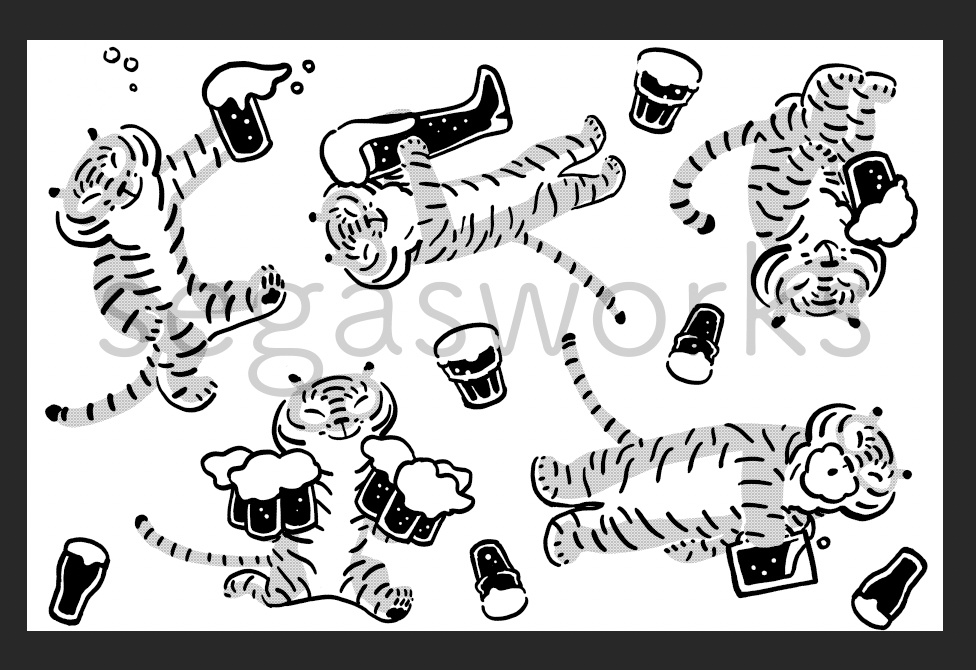 segasworks