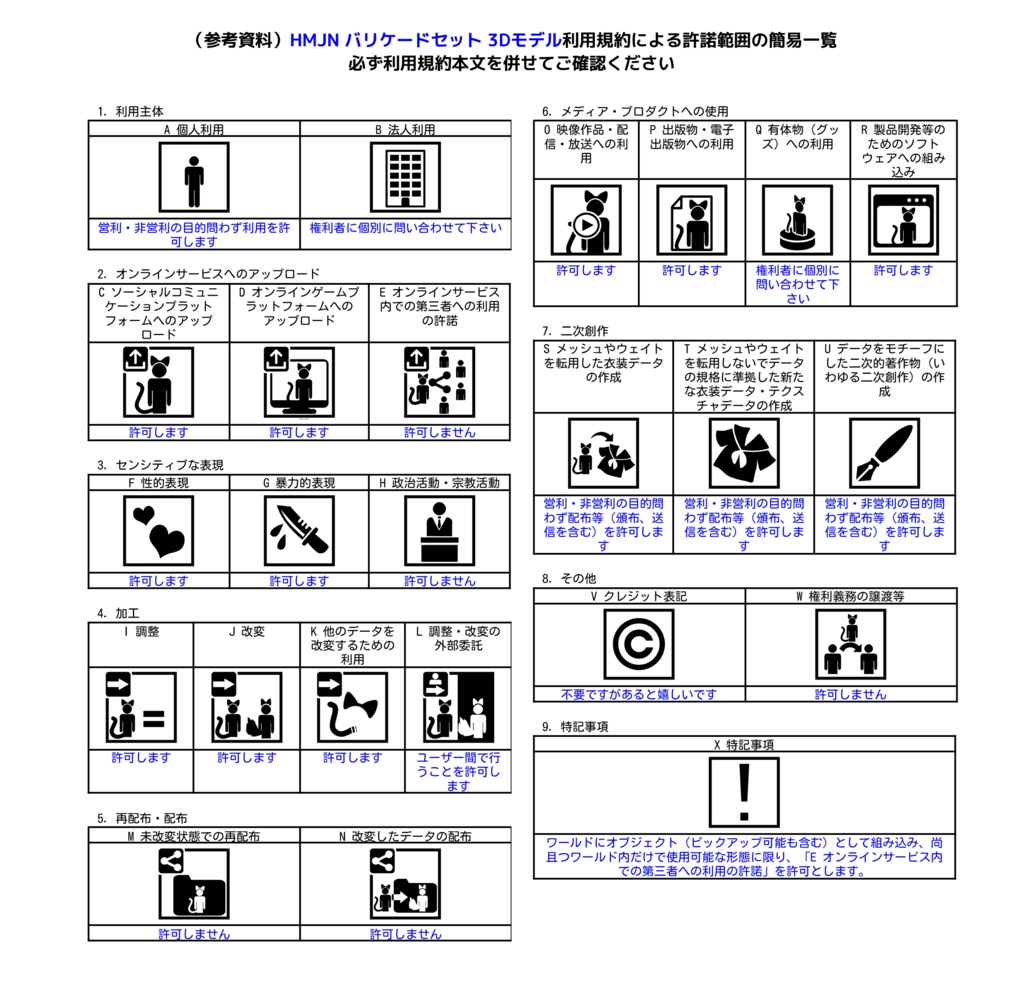 （参考資料）HMJN バリケードセット 3Dモデル利用規約による許諾範囲の簡易一覧
必ず利用規約本文を併せてご確認ください

1. 利用主体

| A 個人利用 | B 法人利用 |
|---|---|
| 営利・非営利の目的問わず利用を許可します | 権利者に個別に問い合わせて下さい |

2. オンラインサービスへのアップロード

| C ソーシャルコミュニケーションプラットフォームへのアップロード | D オンラインゲームプラットフォームへのアップロード | E オンラインサービス内での第三者への利用の許諾 |
|---|---|---|
| 許可します | 許可します | 許可しません |

3. センシティブな表現

| F 性的表現 | G 暴力的表現 | H 政治活動・宗教活動 |
|---|---|---|
| 許可します | 許可します | 許可しません |

4. 加工

| I 調整 | J 改変 | K 他のデータを改変するための利用 | L 調整・改変の外部委託 |
|---|---|---|---|
| 許可します | 許可します | 許可します | ユーザー間で行うことを許可します |

5. 再配布・配布

| M 未改変状態での再配布 | N 改変したデータの配布 |
|---|---|
| 許可しません | 許可しません |

6. メディア・プロダクトへの使用

| O 映像作品・配信・放送への利用 | P 出版物・電子出版物への利用 | Q 有体物（グッズ）への利用 | R 製品開発等のためのソフトウェアへの組み込み |
|---|---|---|---|
| 許可します | 許可します | 権利者に個別に問い合わせて下さい | 許可します |

7. 二次創作

| S メッシュやウェイトを転用した衣装データの作成 | T メッシュやウェイトを転用しないでデータの規格に準拠した新たな衣装データ・テクスチャデータの作成 | U データをモチーフにした二次的著作物（いわゆる二次創作）の作成 |
|---|---|---|
| 営利・非営利の目的問わず配布等（頒布、送信を含む）を許可します | 営利・非営利の目的問わず配布等（頒布、送信を含む）を許可します | 営利・非営利の目的問わず配布等（頒布、送信を含む）を許可します |

8. その他

| V クレジット表記 | W 権利義務の譲渡等 |
|---|---|
| 不要ですがあると嬉しいです | 許可しません |

9. 特記事項

| X 特記事項 |
|---|
| ワールドにオブジェクト（ピックアップ可能も含む）として組み込み、尚且つワールド内だけで使用可能な形態に限り、「E オンラインサービス内での第三者への利用の許諾」を許可とします。 |