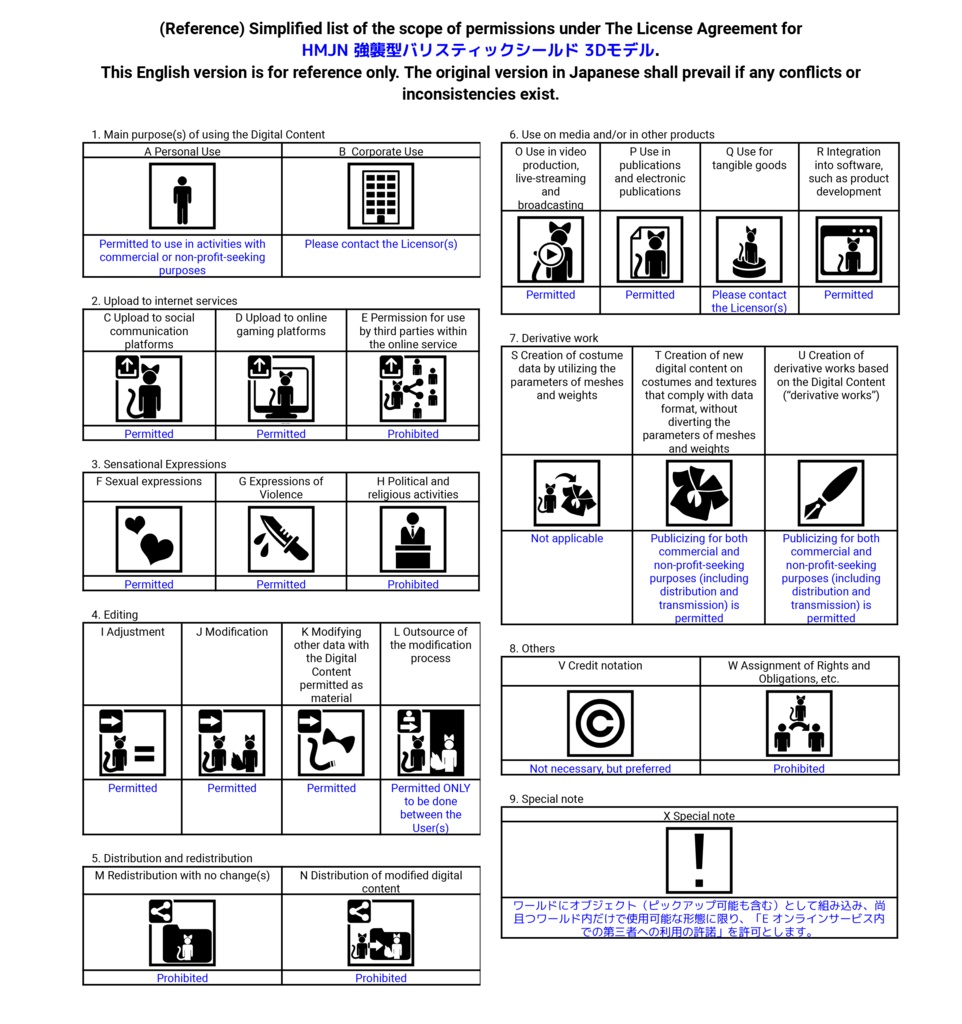 (Reference) Simplified list of the scope of permissions under The License Agreement for HMJN 強襲型バリスティックシールド 3Dモデル.
This English version is for reference only. The original version in Japanese shall prevail if any conflicts or inconsistencies exist.

1. Main purpose(s) of using the Digital Content

| A Personal Use | B Corporate Use |
|---|---|
| Permitted to use in activities with commercial or non-profit-seeking purposes | Please contact the Licensor(s) |

2. Upload to internet services

| C Upload to social communication platforms | D Upload to online gaming platforms | E Permission for use by third parties within the online service |
|---|---|---|
| Permitted | Permitted | Prohibited |

3. Sensational Expressions

| F Sexual expressions | G Expressions of Violence | H Political and religious activities |
|---|---|---|
| Permitted | Permitted | Prohibited |

4. Editing

| I Adjustment | J Modification | K Modifying other data with the Digital Content permitted as material | L Outsource of the modification process |
|---|---|---|---|
| Permitted | Permitted | Permitted | Permitted ONLY to be done between the User(s) |

5. Distribution and redistribution

| M Redistribution with no change(s) | N Distribution of modified digital content |
|---|---|
| Prohibited | Prohibited |

6. Use on media and/or in other products

| O Use in video production, live-streaming and broadcasting | P Use in publications and electronic publications | Q Use for tangible goods | R Integration into software, such as product development |
|---|---|---|---|
| Permitted | Permitted | Please contact the Licensor(s) | Permitted |

7. Derivative work

| S Creation of costume data by utilizing the parameters of meshes and weights | T Creation of new digital content on costumes and textures that comply with data format, without diverting the parameters of meshes and weights | U Creation of derivative works based on the Digital Content ("derivative works") |
|---|---|---|
| Not applicable | Publicizing for both commercial and non-profit-seeking purposes (including distribution and transmission) is permitted | Publicizing for both commercial and non-profit-seeking purposes (including distribution and transmission) is permitted |

8. Others

| V Credit notation | W Assignment of Rights and Obligations, etc. |
|---|---|
| Not necessary, but preferred | Prohibited |

9. Special note

| X Special note |
|---|
| ワールドにオブジェクト（ピックアップ可能も含む）として組み込み、尚且つワールド内だけで使用可能な形態に限り、「E オンラインサービス内での第三者への利用の許諾」を許可とします。 |