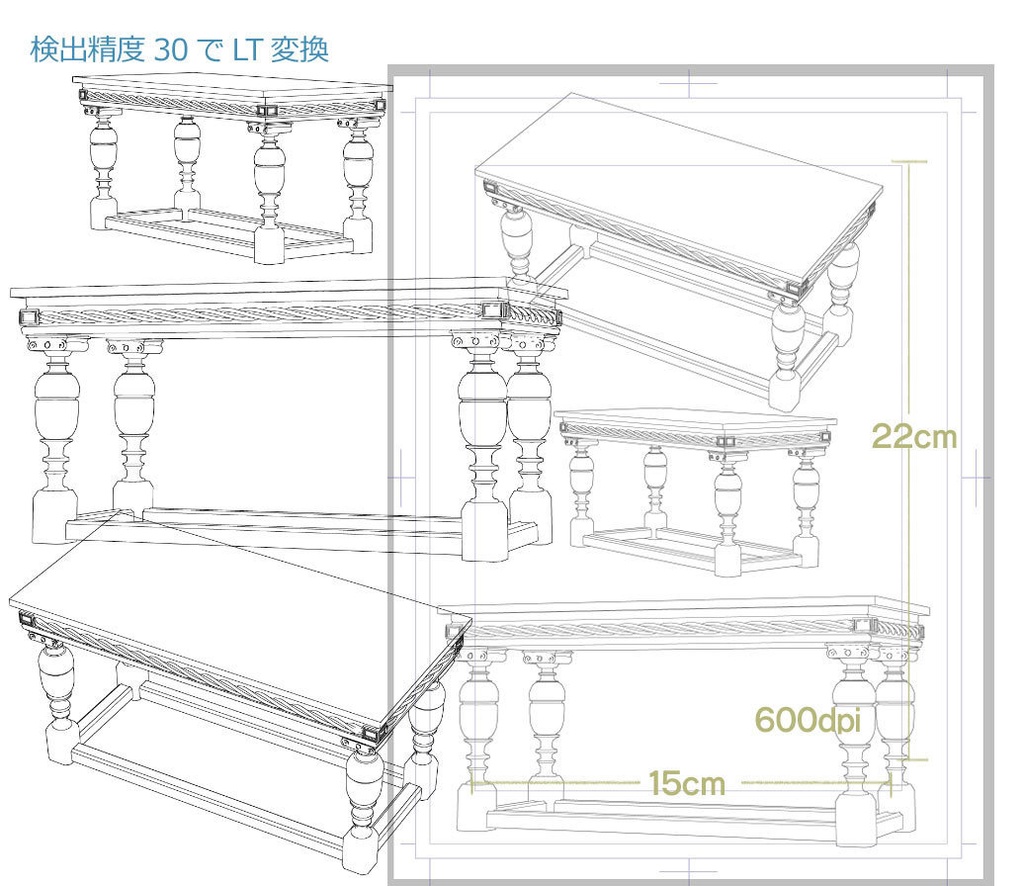 検出精度 30 で LT 変換

22cm

600dpi

15cm