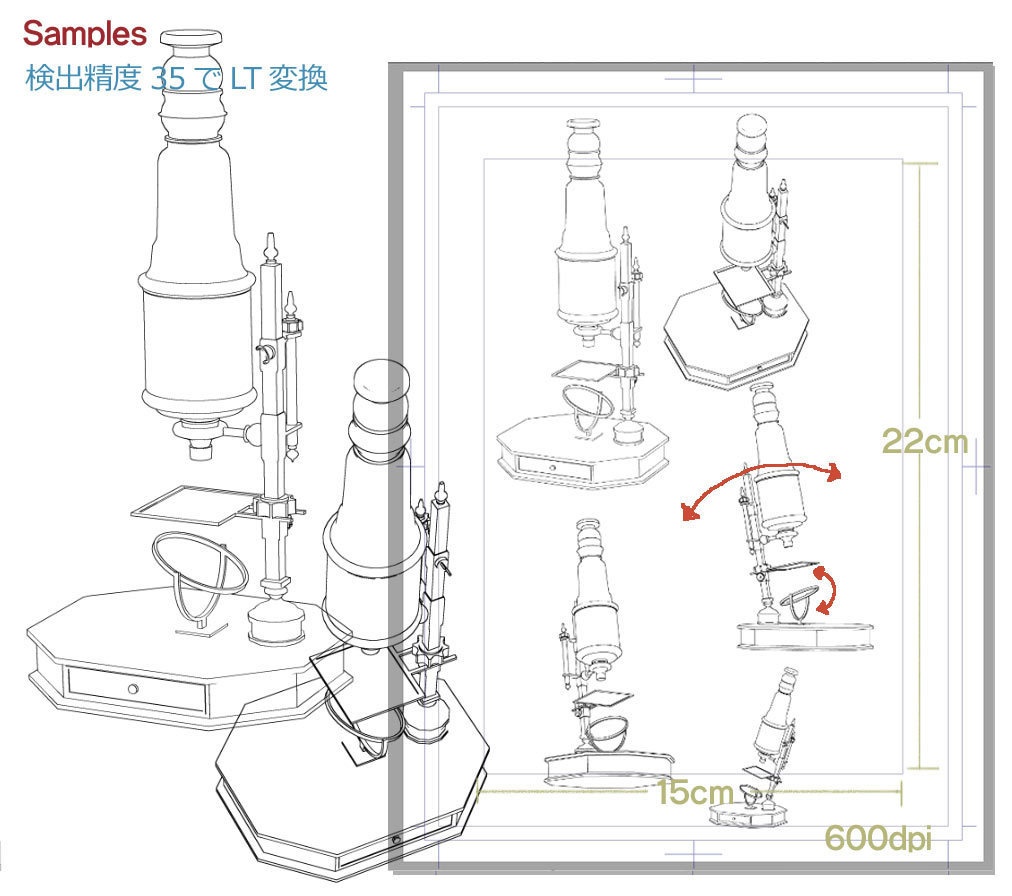 Samples
検出精度 35 で LT 変換

22cm

15cm

600dpi