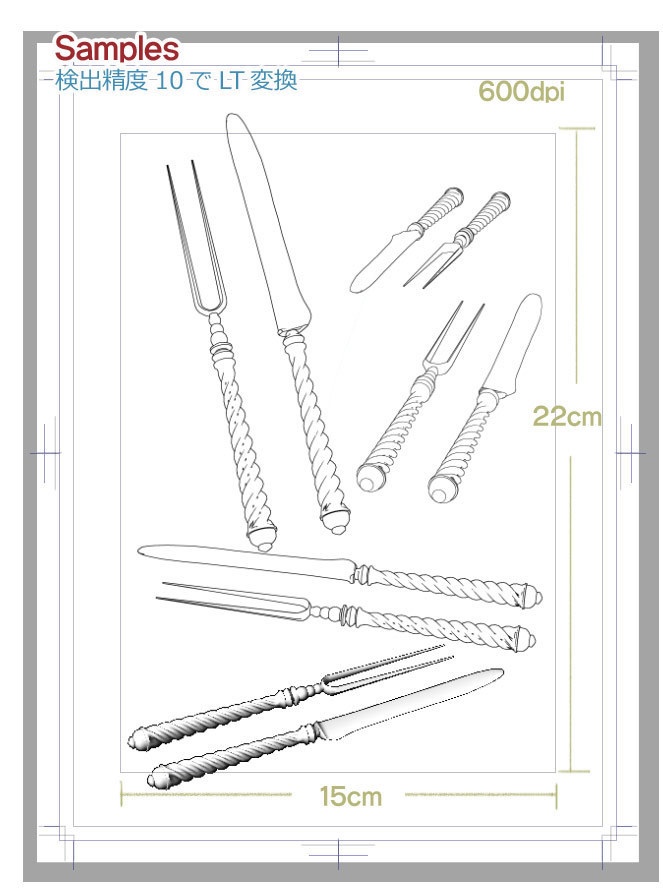 Samples
検出精度 10 で LT 変換
600dpi
22cm
15cm