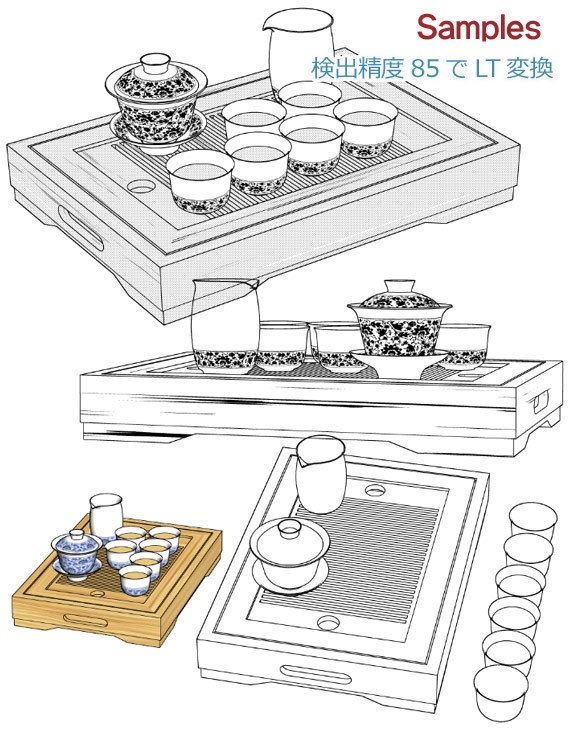 Samples
検出精度 85 で LT 変換