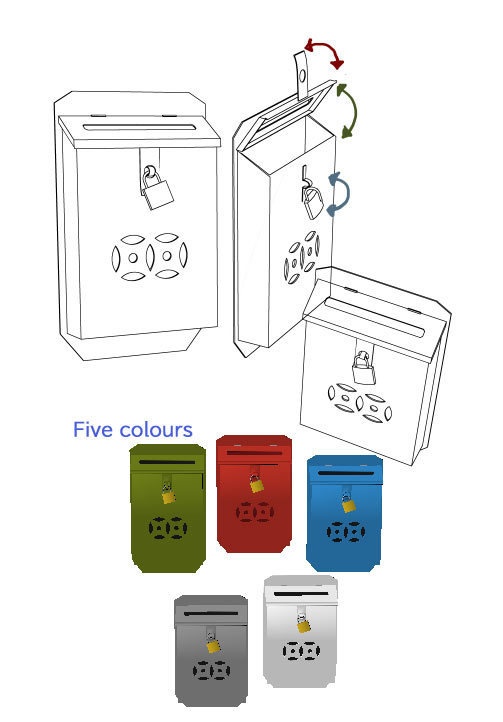 Five colours