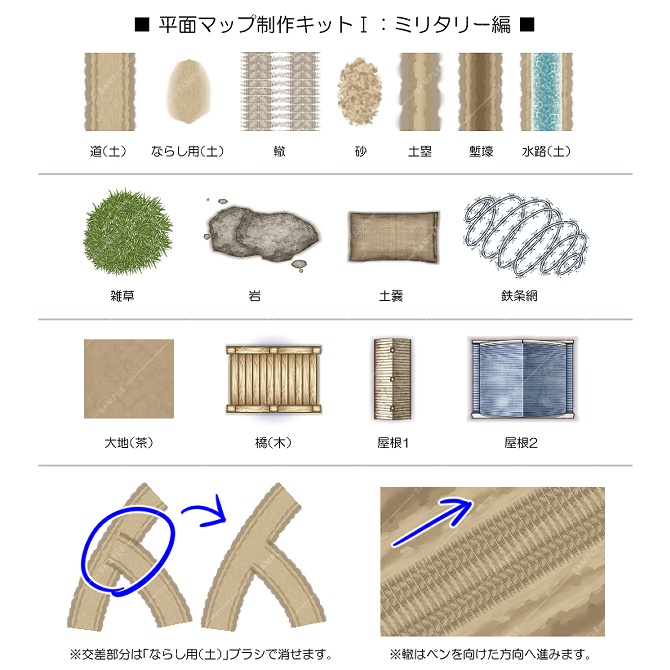 ■ 平面マップ制作キットⅠ：ミリタリー編 ■

道(土)　ならし用(土)　轍　砂　土塁　塹壕　水路(土)

雑草　岩　土嚢　鉄条網

大地(茶)　橋(木)　屋根1　屋根2

※交差部分は「ならし用(土)」ブラシで消せます。

※轍はペンを向けた方向へ進みます。