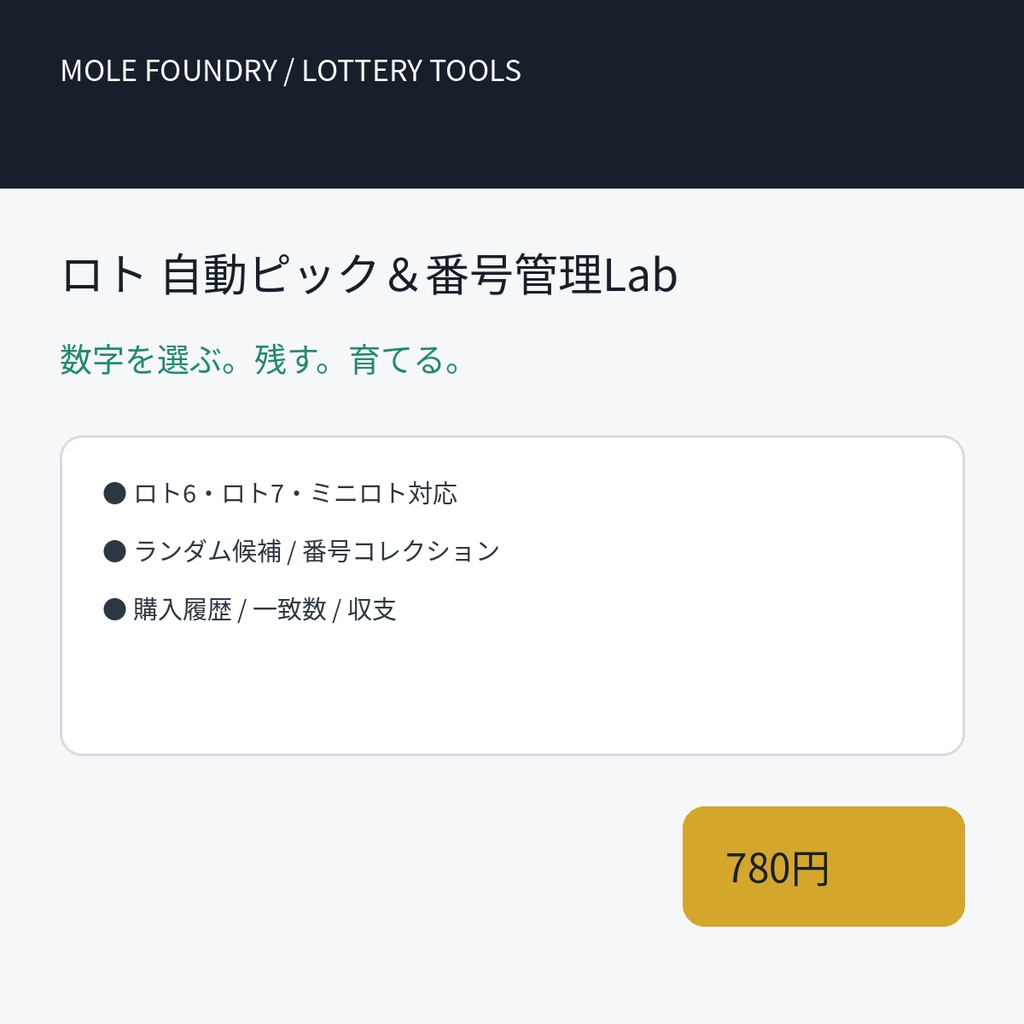 MOLE FOUNDRY / LOTTERY TOOLS

ロト 自動ピック＆番号管理Lab

数字を選ぶ。残す。育てる。

● ロト6・ロト7・ミニロト対応

● ランダム候補 / 番号コレクション

● 購入履歴 / 一致数 / 収支

780円