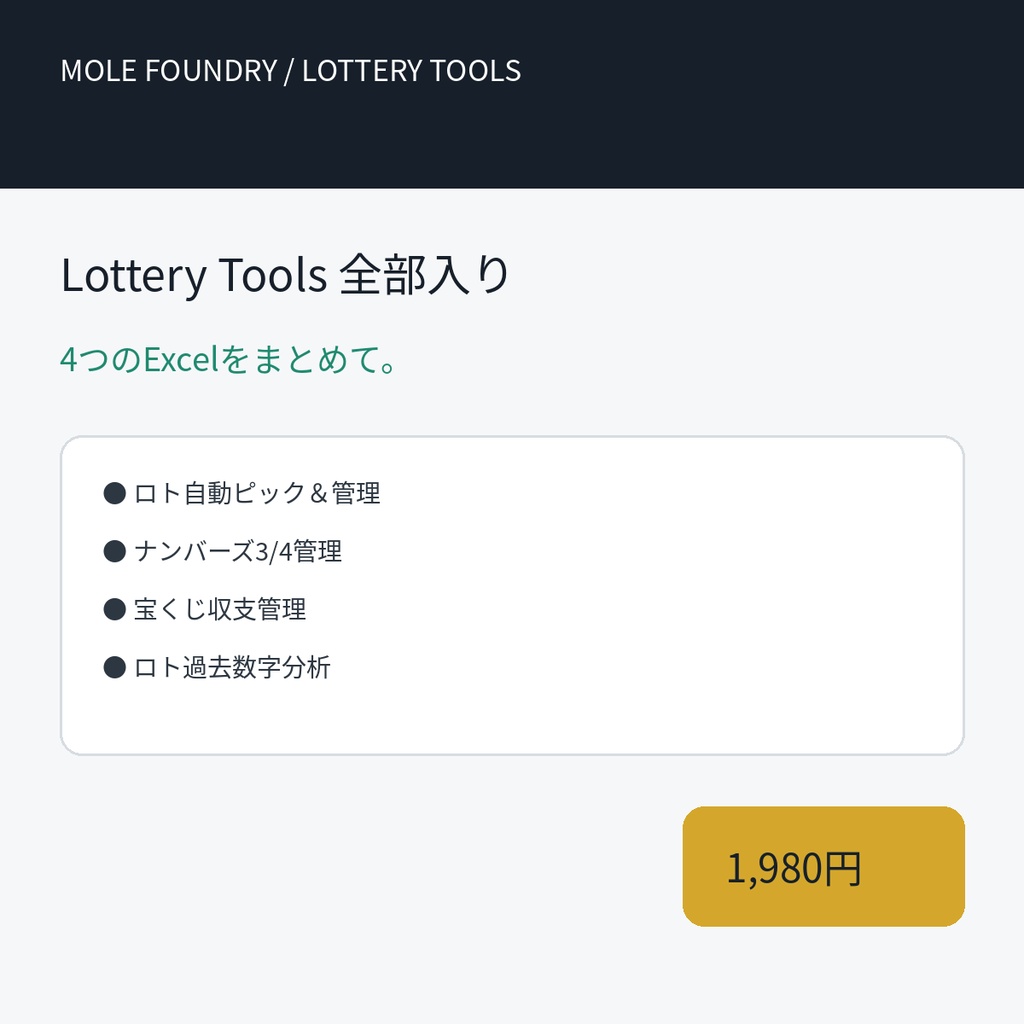 MOLE FOUNDRY / LOTTERY TOOLS

Lottery Tools 全部入り

4つのExcelをまとめて。

● ロト自動ピック＆管理

● ナンバーズ3/4管理

● 宝くじ収支管理

● ロト過去数字分析

1,980円