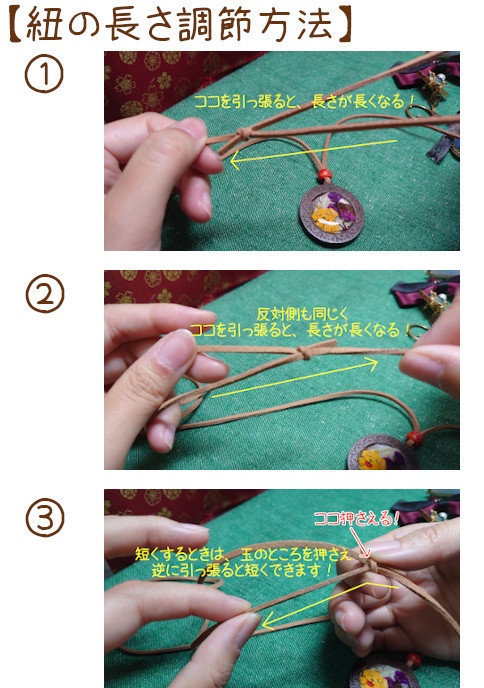 【紐の長さ調節方法】

①

ココを引っ張ると、長さが長くなる！

②

反対側も同じく
ココを引っ張ると、長さが長くなる！

③

ココ押さえる！

短くするときは、玉のところを押さえ
逆に引っ張ると短くできます！