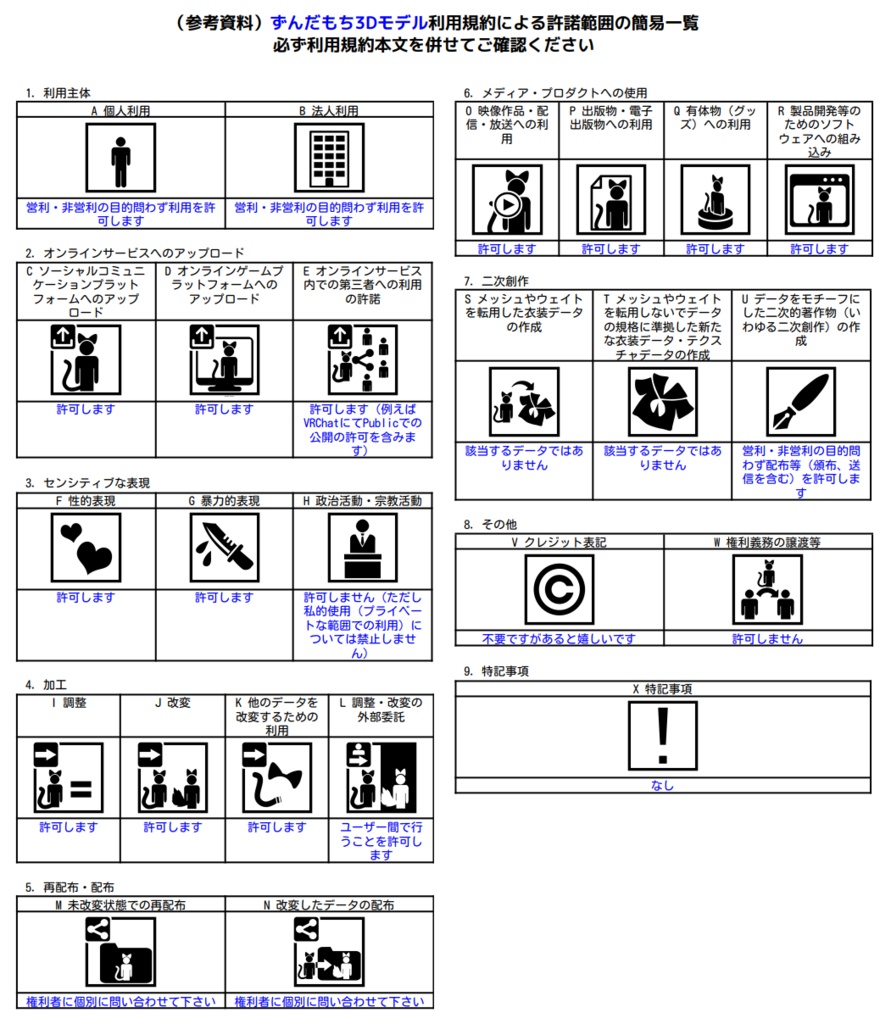 （参考資料）ずんだもち3Dモデル利用規約による許諾範囲の簡易一覧
必ず利用規約本文を併せてご確認ください

1. 利用主体

| A 個人利用 | B 法人利用 |
|---|---|
| 営利・非営利の目的問わず利用を許可します | 営利・非営利の目的問わず利用を許可します |

2. オンラインサービスへのアップロード

| C ソーシャルコミュニケーションプラットフォームへのアップロード | D オンラインゲームプラットフォームへのアップロード | E オンラインサービス内での第三者への利用の許諾 |
|---|---|---|
| 許可します | 許可します | 許可します（例えばVRChatにてPublicでの公開の許可を含みます） |

3. センシティブな表現

| F 性的表現 | G 暴力的表現 | H 政治活動・宗教活動 |
|---|---|---|
| 許可します | 許可します | 許可しません（ただし私的使用（プライベートな範囲での利用）については禁止しません） |

4. 加工

| I 調整 | J 改変 | K 他のデータを改変するための利用 | L 調整・改変の外部委託 |
|---|---|---|---|
| 許可します | 許可します | 許可します | ユーザー間で行うことを許可します |

5. 再配布・配布

| M 未改変状態での再配布 | N 改変したデータの配布 |
|---|---|
| 権利者に個別に問い合わせて下さい | 権利者に個別に問い合わせて下さい |

6. メディア・プロダクトへの使用

| O 映像作品・配信・放送への利用 | P 出版物・電子出版物への利用 | Q 有体物（グッズ）への利用 | R 製品開発等のためのソフトウェアへの組み込み |
|---|---|---|---|
| 許可します | 許可します | 許可します | 許可します |

7. 二次創作

| S メッシュやウェイトを転用した衣装データの作成 | T メッシュやウェイトを転用しないでデータの規格に準拠した新たな衣装データ・テクスチャデータの作成 | U データをモチーフにした二次的著作物（いわゆる二次創作）の作成 |
|---|---|---|
| 該当するデータではありません | 該当するデータではありません | 営利・非営利の目的問わず配布等（頒布、送信を含む）を許可します |

8. その他

| V クレジット表記 | W 権利義務の譲渡等 |
|---|---|
| 不要ですがあると嬉しいです | 許可しません |

9. 特記事項

| X 特記事項 |
|---|
| なし |