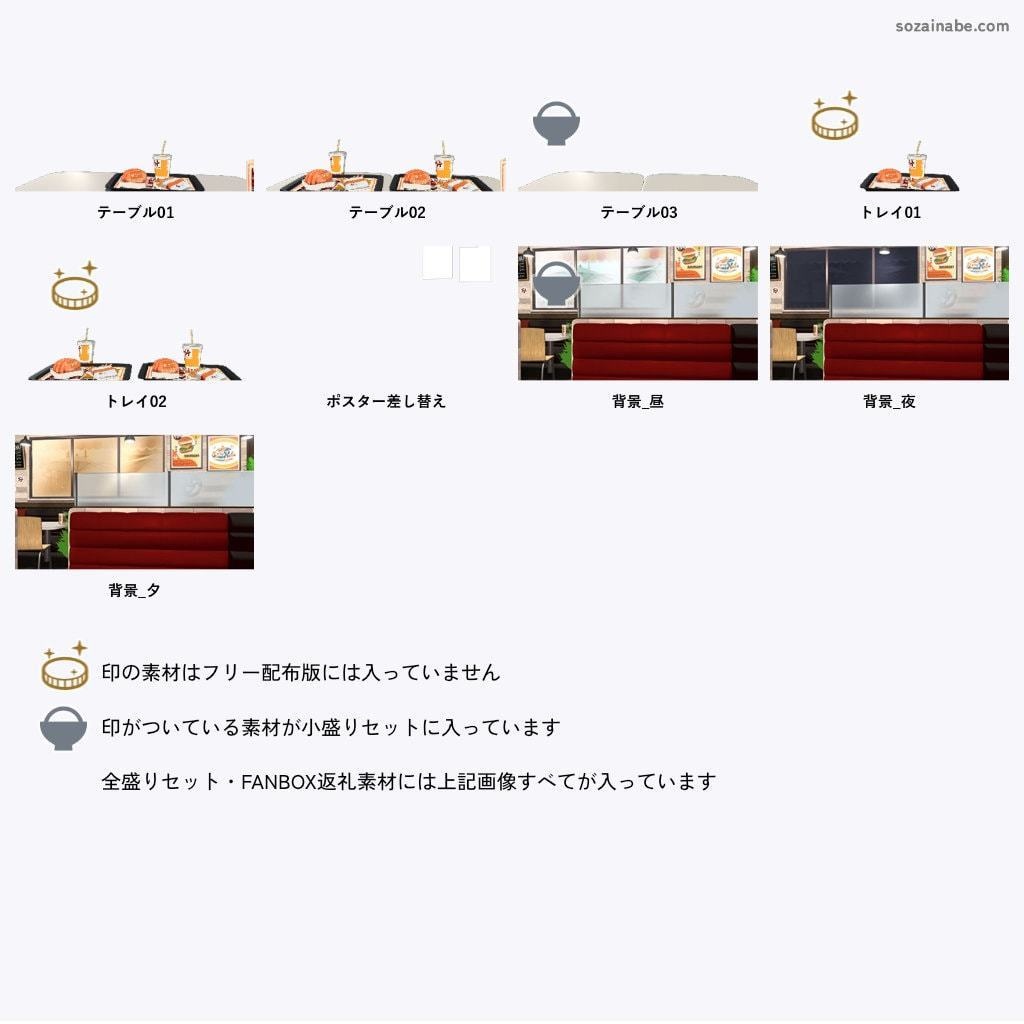 sozainabe.com

テーブル01

テーブル02

テーブル03

トレイ01

トレイ02

ポスター差し替え

背景_昼

背景_夜

背景_夕

印の素材はフリー配布版には入っていません

印がついている素材が小盛りセットに入っています

全盛りセット・FANBOX返礼素材には上記画像すべてが入っています