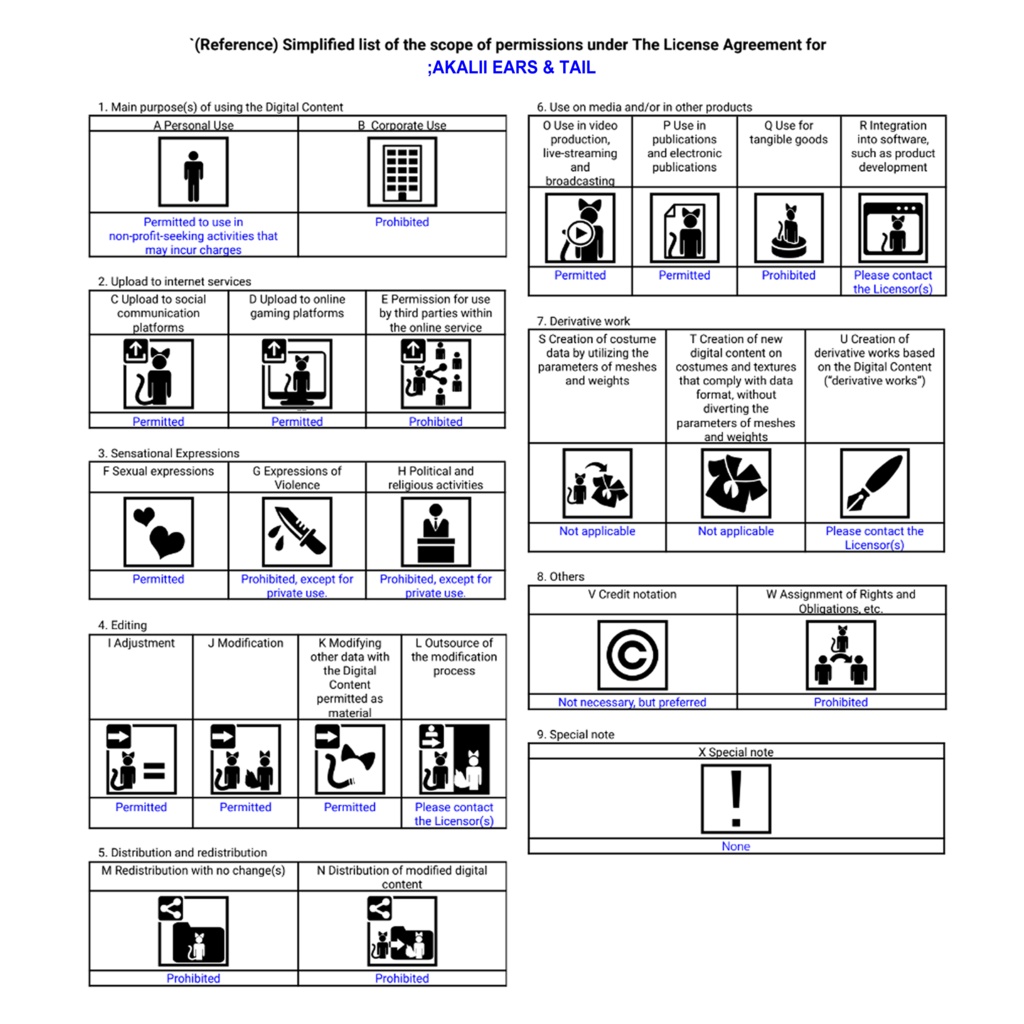 `(Reference) Simplified list of the scope of permissions under The License Agreement for
;AKALII EARS & TAIL

1. Main purpose(s) of using the Digital Content

| A Personal Use | B Corporate Use |
|---|---|
| Permitted to use in non-profit-seeking activities that may incur charges | Prohibited |

2. Upload to internet services

| C Upload to social communication platforms | D Upload to online gaming platforms | E Permission for use by third parties within the online service |
|---|---|---|
| Permitted | Permitted | Prohibited |

3. Sensational Expressions

| F Sexual expressions | G Expressions of Violence | H Political and religious activities |
|---|---|---|
| Permitted | Prohibited, except for private use. | Prohibited, except for private use. |

4. Editing

| I Adjustment | J Modification | K Modifying other data with the Digital Content permitted as material | L Outsource of the modification process |
|---|---|---|---|
| Permitted | Permitted | Permitted | Please contact the Licensor(s) |

5. Distribution and redistribution

| M Redistribution with no change(s) | N Distribution of modified digital content |
|---|---|
| Prohibited | Prohibited |

6. Use on media and/or in other products

| O Use in video production, live-streaming and broadcasting | P Use in publications and electronic publications | Q Use for tangible goods | R Integration into software, such as product development |
|---|---|---|---|
| Permitted | Permitted | Prohibited | Please contact the Licensor(s) |

7. Derivative work

| S Creation of costume data by utilizing the parameters of meshes and weights | T Creation of new digital content on costumes and textures that comply with data format, without diverting the parameters of meshes and weights | U Creation of derivative works based on the Digital Content ("derivative works") |
|---|---|---|
| Not applicable | Not applicable | Please contact the Licensor(s) |

8. Others

| V Credit notation | W Assignment of Rights and Obligations, etc. |
|---|---|
| Not necessary, but preferred | Prohibited |

9. Special note

| X Special note |
|---|
| None |