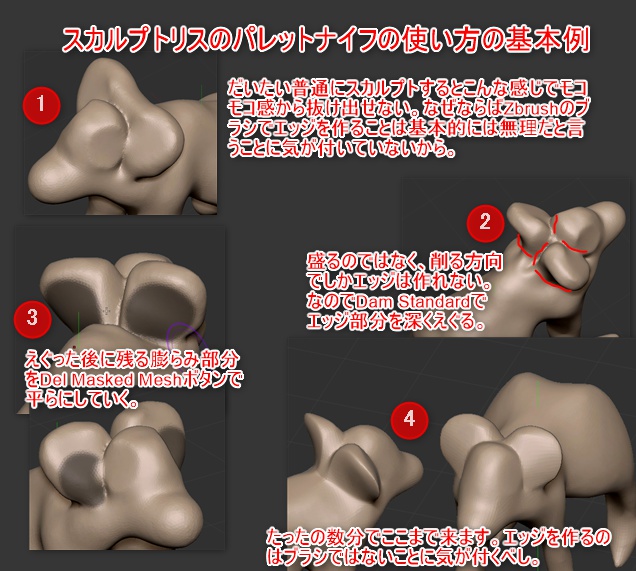 スカルプトリスのパレットナイフの使い方の基本例

1

だいたい普通にスカルプトするとこんな感じでモコモコ感から抜け出せない。なぜならばZbrushのブラシでエッジを作ることは基本的には無理だと言うことに気が付いていないから。

2

盛るのではなく、削る方向でしかエッジは作れない。なのでDam Standardでエッジ部分を深くえぐる。

3

えぐった後に残る膨らみ部分をDel Masked Meshボタンで平らにしていく。

4

たったの数分でここまで来ます。エッジを作るのはブラシではないことに気が付くべし。