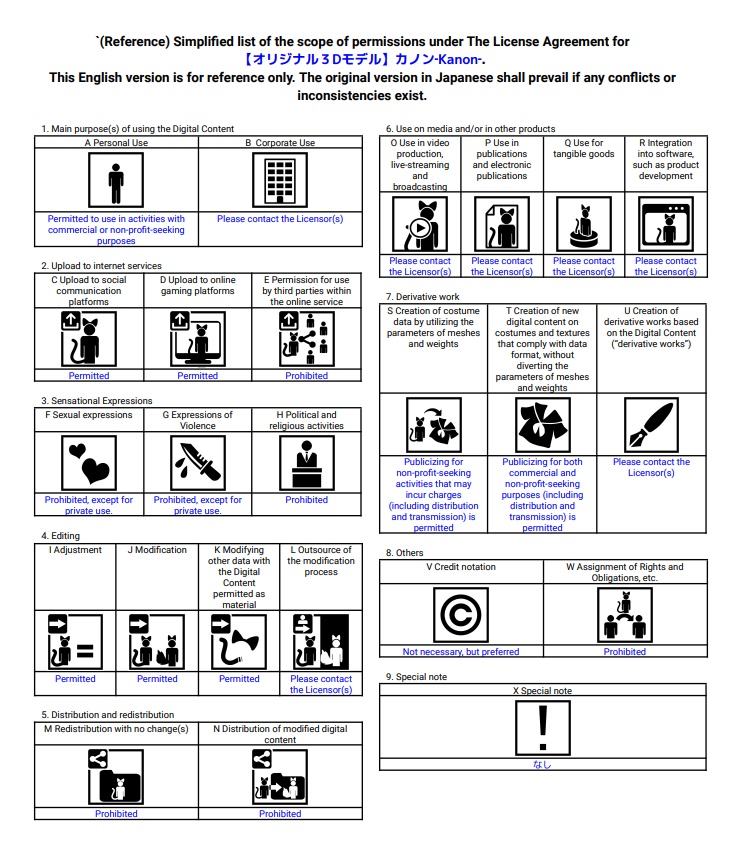 `(Reference) Simplified list of the scope of permissions under The License Agreement for 【オリジナル３Dモデル】カノン-Kanon-.
This English version is for reference only. The original version in Japanese shall prevail if any conflicts or inconsistencies exist.

1. Main purpose(s) of using the Digital Content

| A Personal Use | B Corporate Use |
|---|---|
| Permitted to use in activities with commercial or non-profit-seeking purposes | Please contact the Licensor(s) |

2. Upload to internet services

| C Upload to social communication platforms | D Upload to online gaming platforms | E Permission for use by third parties within the online service |
|---|---|---|
| Permitted | Permitted | Prohibited |

3. Sensational Expressions

| F Sexual expressions | G Expressions of Violence | H Political and religious activities |
|---|---|---|
| Prohibited, except for private use. | Prohibited, except for private use. | Prohibited |

4. Editing

| I Adjustment | J Modification | K Modifying other data with the Digital Content permitted as material | L Outsource of the modification process |
|---|---|---|---|
| Permitted | Permitted | Permitted | Please contact the Licensor(s) |

5. Distribution and redistribution

| M Redistribution with no change(s) | N Distribution of modified digital content |
|---|---|
| Prohibited | Prohibited |

6. Use on media and/or in other products

| O Use in video production, live-streaming and broadcasting | P Use in publications and electronic publications | Q Use for tangible goods | R Integration into software, such as product development |
|---|---|---|---|
| Please contact the Licensor(s) | Please contact the Licensor(s) | Please contact the Licensor(s) | Please contact the Licensor(s) |

7. Derivative work

| S Creation of costume data by utilizing the parameters of meshes and weights | T Creation of new digital content on costumes and textures that comply with data format, without diverting the parameters of meshes and weights | U Creation of derivative works based on the Digital Content ("derivative works") |
|---|---|---|
| Publicizing for non-profit-seeking activities that may incur charges (including distribution and transmission) is permitted | Publicizing for both commercial and non-profit-seeking purposes (including distribution and transmission) is permitted | Please contact the Licensor(s) |

8. Others

| V Credit notation | W Assignment of Rights and Obligations, etc. |
|---|---|
| Not necessary, but preferred | Prohibited |

9. Special note

| X Special note |
|---|
| なし |