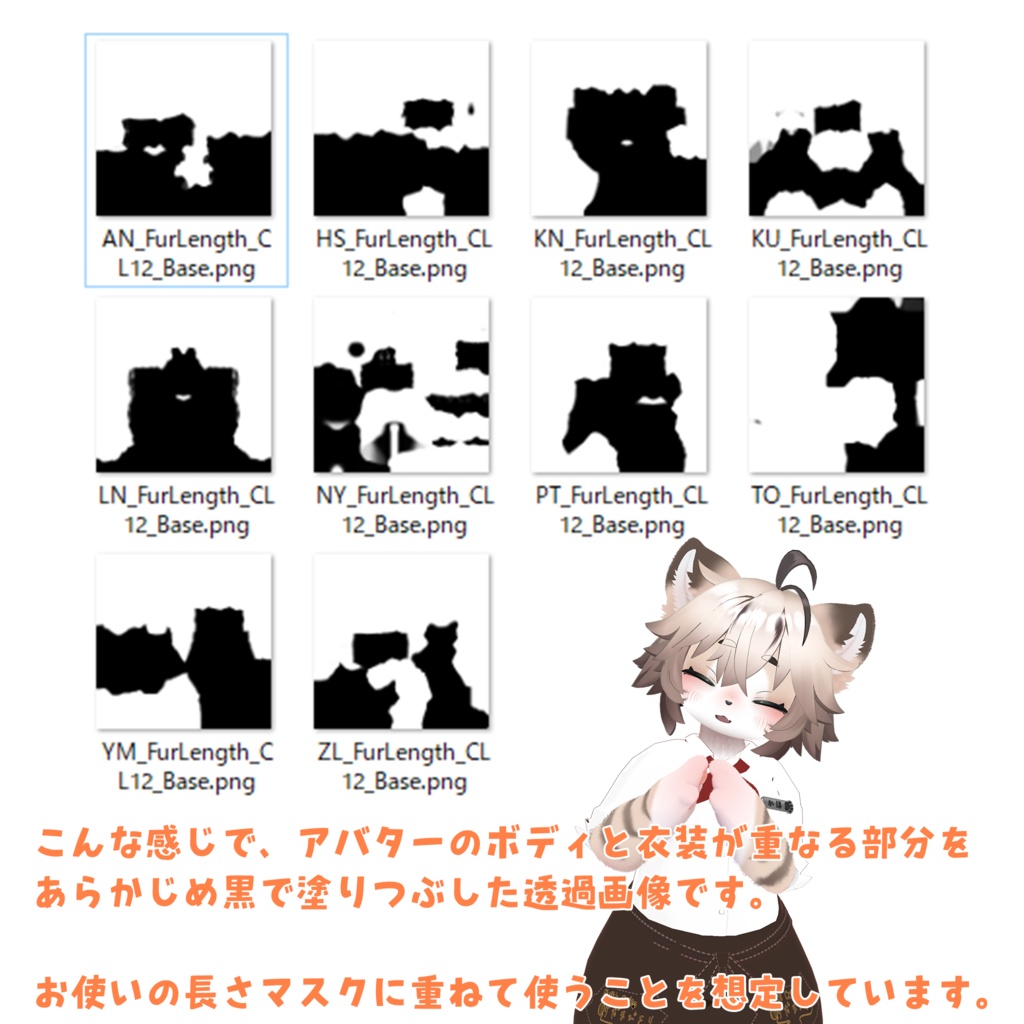 AN_FurLength_CL12_Base.png

HS_FurLength_CL12_Base.png

KN_FurLength_CL12_Base.png

KU_FurLength_CL12_Base.png

LN_FurLength_CL12_Base.png

NY_FurLength_CL12_Base.png

PT_FurLength_CL12_Base.png

TO_FurLength_CL12_Base.png

YM_FurLength_CL12_Base.png

ZL_FurLength_CL12_Base.png

こんな感じで、アバターのボディと衣装が重なる部分をあらかじめ黒で塗りつぶした透過画像です。

お使いの長さマスクに重ねて使うことを想定しています。