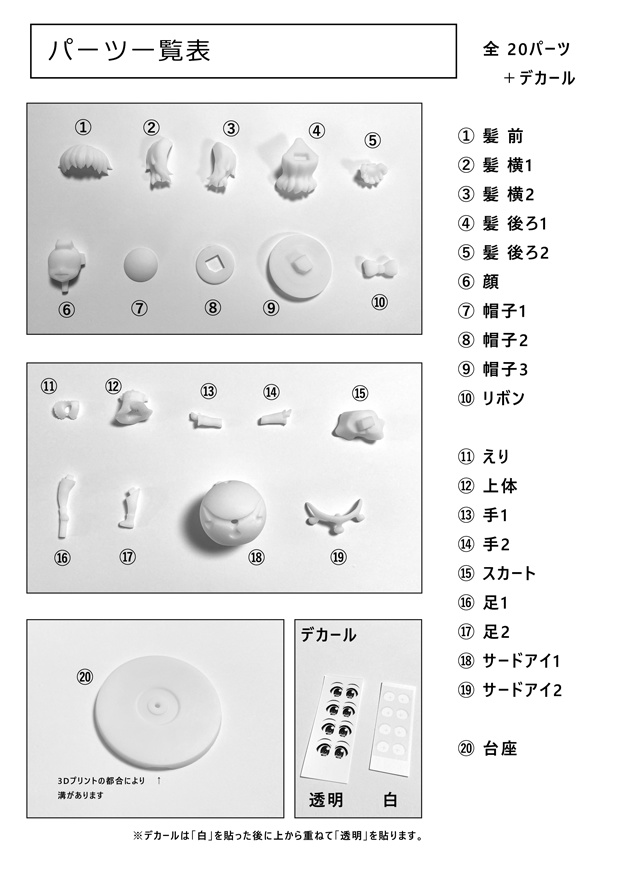 パーツ一覧表

全 20パーツ
＋デカール

①
②
③
④
⑤
⑥
⑦
⑧
⑨
⑩

⑪
⑫
⑬
⑭
⑮
⑯
⑰
⑱
⑲

⑳

3Dプリントの都合により ↑
溝があります

デカール

透明
白

① 髪 前
② 髪 横1
③ 髪 横2
④ 髪 後ろ1
⑤ 髪 後ろ2
⑥ 顔
⑦ 帽子1
⑧ 帽子2
⑨ 帽子3
⑩ リボン

⑪ えり
⑫ 上体
⑬ 手1
⑭ 手2
⑮ スカート
⑯ 足1
⑰ 足2
⑱ サードアイ1
⑲ サードアイ2

⑳ 台座

※デカールは「白」を貼った後に上から重ねて「透明」を貼ります。