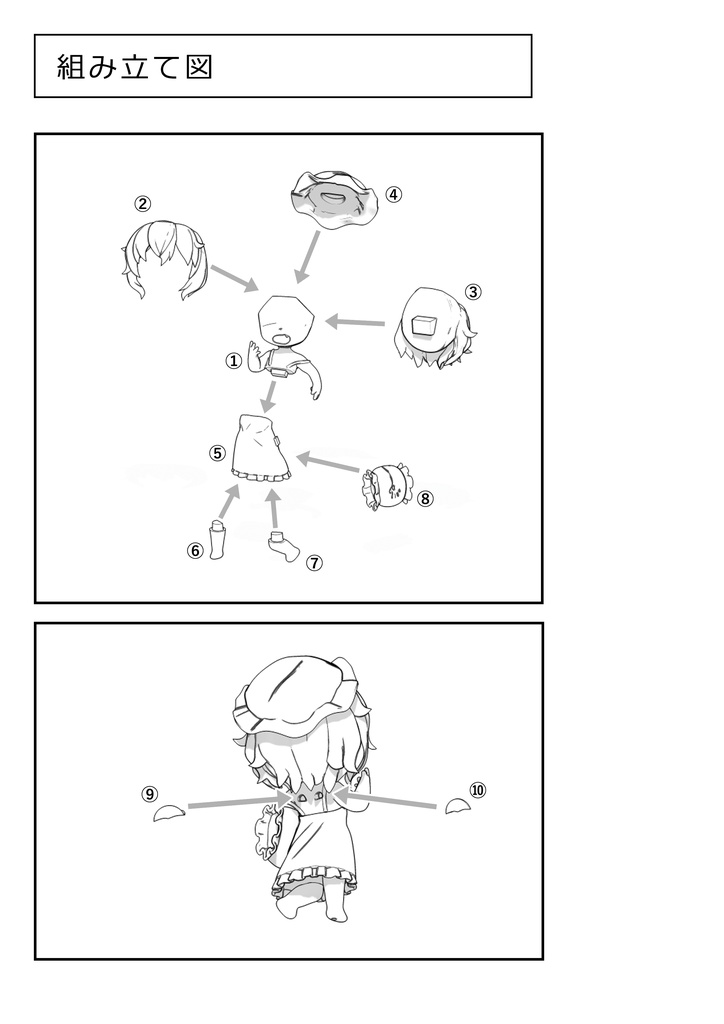 組み立て図

②
④
③
①
⑤
⑧
⑥
⑦

⑨
⑩