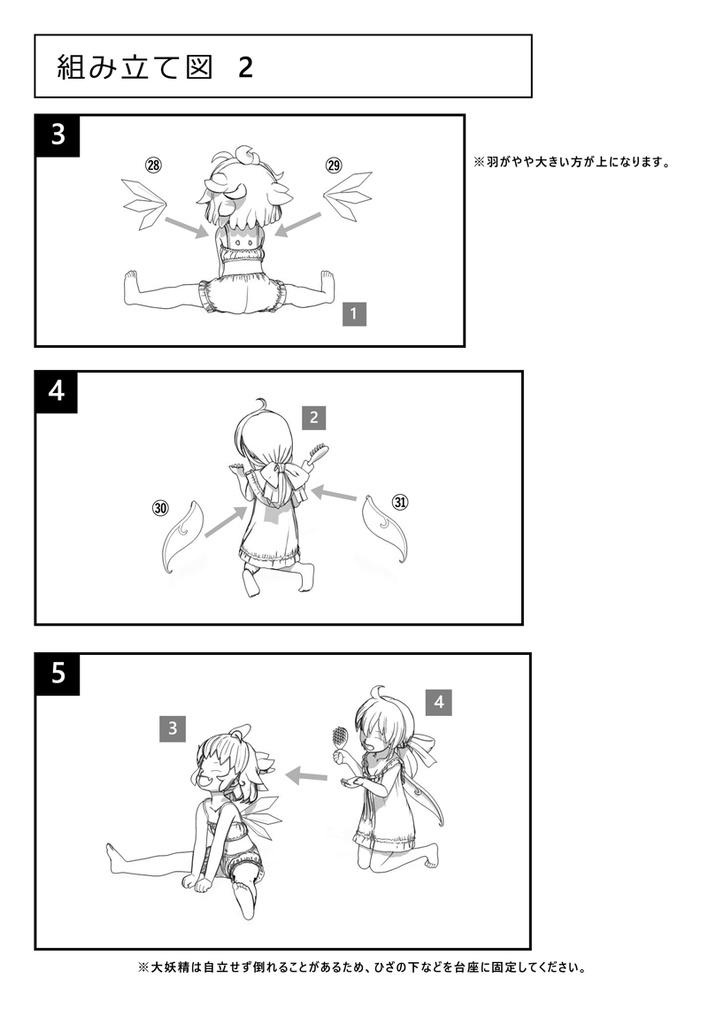 組み立て図　2

3

㉘

㉙

1

※羽がやや大きい方が上になります。

4

2

㉚

㉛

5

3

4

※大妖精は自立せず倒れることがあるため、ひざの下などを台座に固定してください。