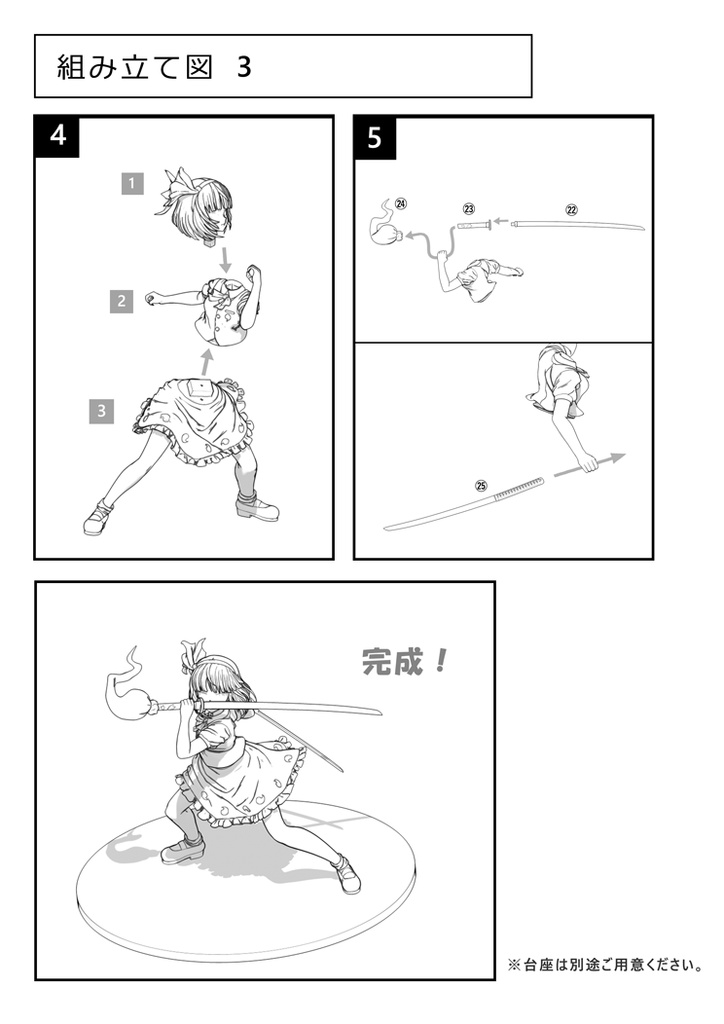 組み立て図 3

4

1

2

3

5

㉔

㉓

㉒

㉕

完成！

※台座は別途ご用意ください。