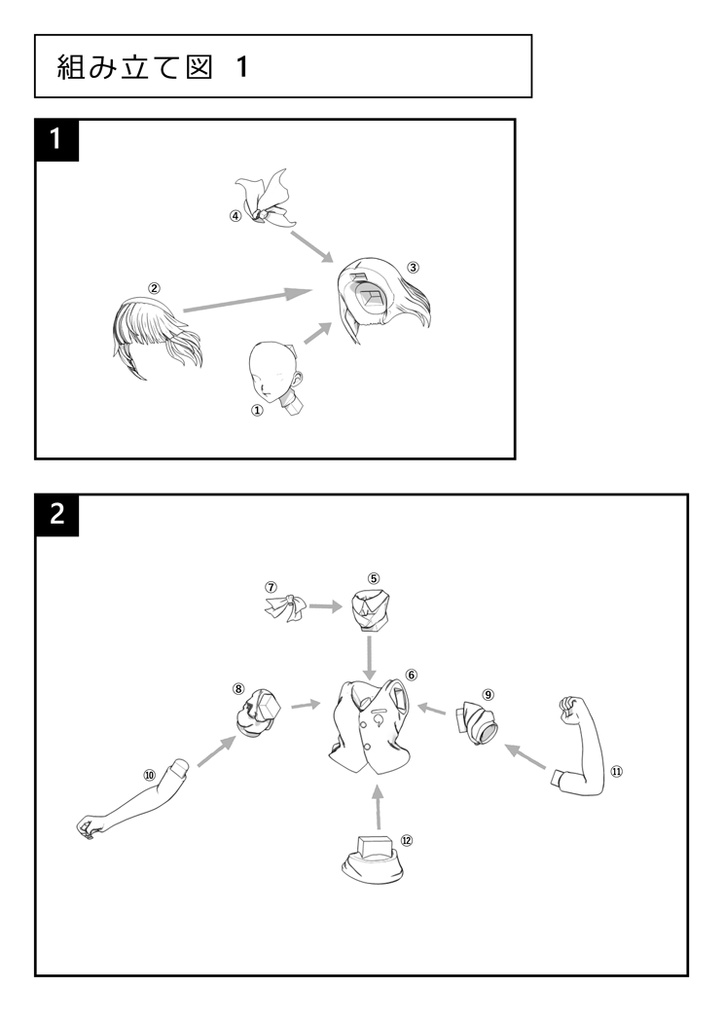 組み立て図 1

1

④

②

③

①

2

⑦

⑤

⑧

⑥

⑨

⑩

⑪

⑫