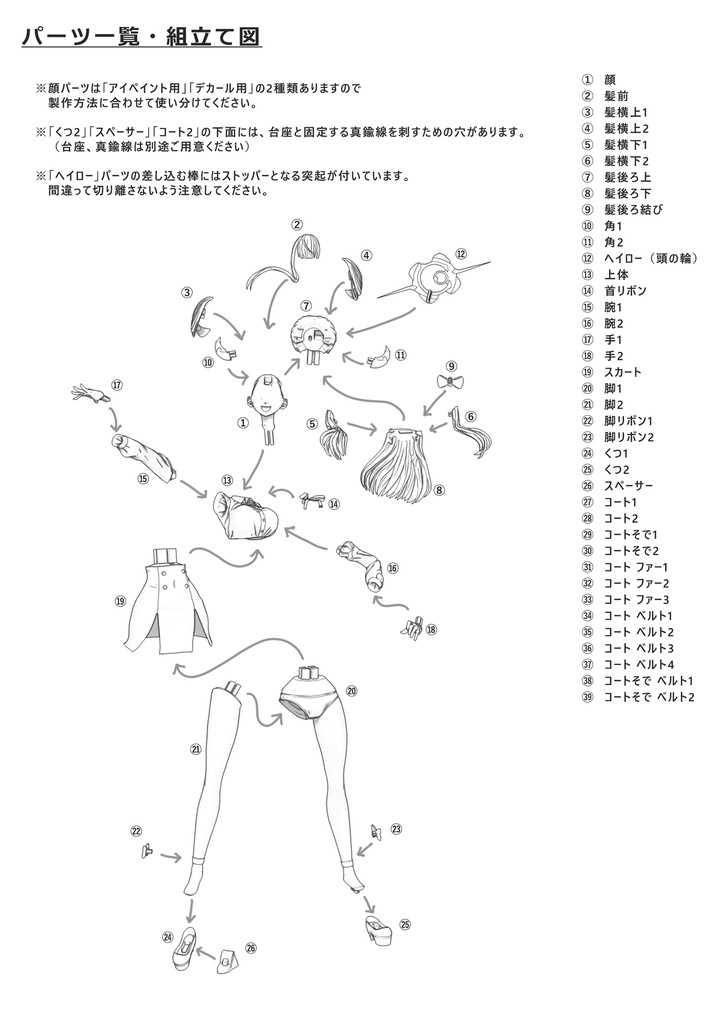 パーツ一覧・組立て図

※顔パーツは「アイペイント用」「デカール用」の2種類ありますので製作方法に合わせて使い分けてください。

※「くつ2」「スペーサー」「コート2」の下面には、台座と固定する真鍮線を刺すための穴があります。（台座、真鍮線は別途ご用意ください）

※「ヘイロー」パーツの差し込む棒にはストッパーとなる突起が付いています。間違って切り離さないよう注意してください。

① 顔
② 髪前
③ 髪横上1
④ 髪横上2
⑤ 髪横下1
⑥ 髪横下2
⑦ 髪後ろ上
⑧ 髪後ろ下
⑨ 髪後ろ結び
⑩ 角1
⑪ 角2
⑫ ヘイロー（頭の輪）
⑬ 上体
⑭ 首リボン
⑮ 腕1
⑯ 腕2
⑰ 手1
⑱ 手2
⑲ スカート
⑳ 脚1
㉑ 脚2
㉒ 脚リボン1
㉓ 脚リボン2
㉔ くつ1
㉕ くつ2
㉖ スペーサー
㉗ コート1
㉘ コート2
㉙ コートそで1
㉚ コートそで2
㉛ コート ファー1
㉜ コート ファー2
㉝ コート ファー3
㉞ コート ベルト1
㉟ コート ベルト2
㊱ コート ベルト3
㊲ コート ベルト4
㊳ コートそで ベルト1
㊴ コートそで ベルト2

②
④
⑫
③
⑦
⑩
⑪
⑨
⑰
①
⑤
⑥
⑮
⑧
⑬
⑭
⑯
⑲
⑱
⑳
㉑
㉒
㉓
㉔
㉖
㉕