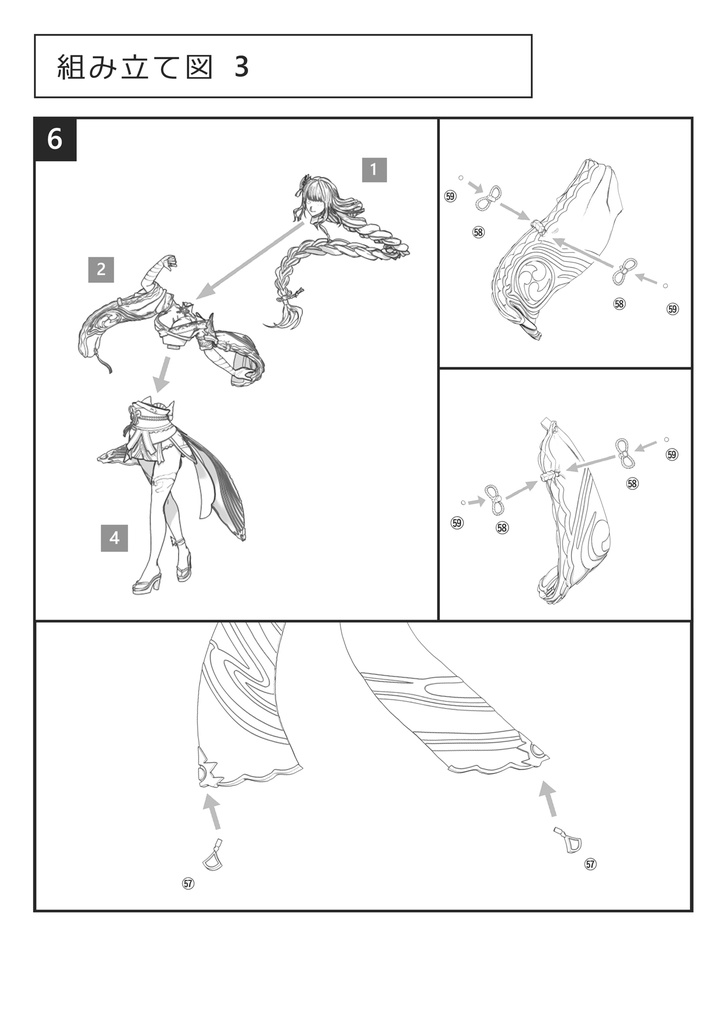 組み立て図 3

6

1

2

4

59

58

58

59

59

58

59

58

57

57