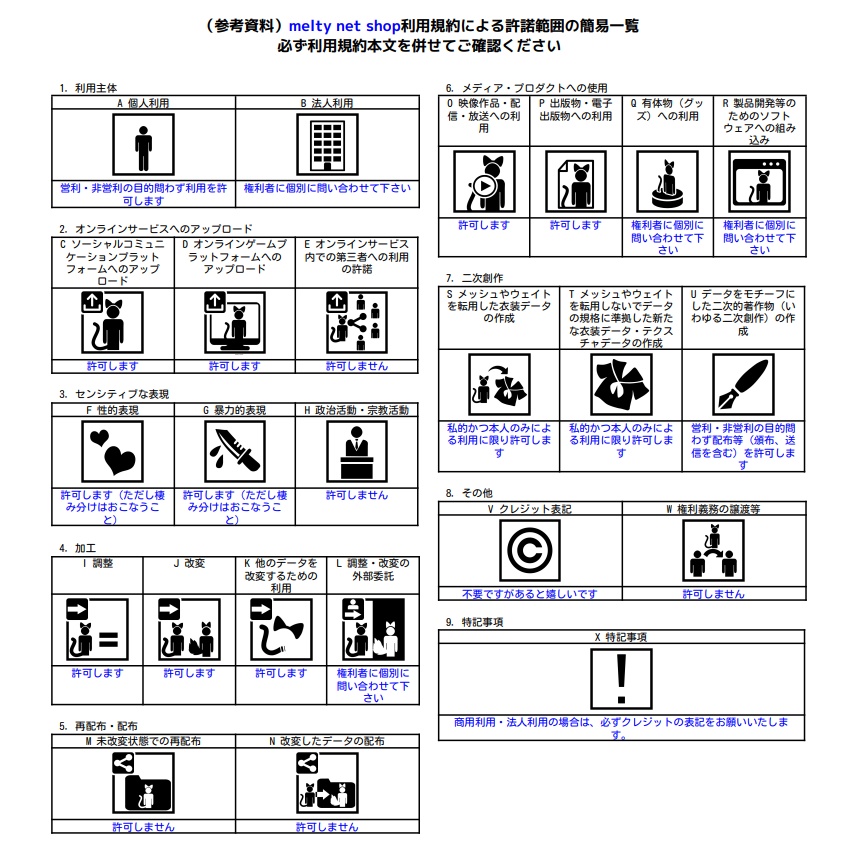 （参考資料）melty net shop利用規約による許諾範囲の簡易一覧
必ず利用規約本文を併せてご確認ください

1. 利用主体

| A 個人利用 | B 法人利用 |
|---|---|
| 営利・非営利の目的問わず利用を許可します | 権利者に個別に問い合わせて下さい |

2. オンラインサービスへのアップロード

| C ソーシャルコミュニケーションプラットフォームへのアップロード | D オンラインゲームプラットフォームへのアップロード | E オンラインサービス内での第三者への利用の許諾 |
|---|---|---|
| 許可します | 許可します | 許可しません |

3. センシティブな表現

| F 性的表現 | G 暴力的表現 | H 政治活動・宗教活動 |
|---|---|---|
| 許可します（ただし棲み分けはおこなうこと） | 許可します（ただし棲み分けはおこなうこと） | 許可しません |

4. 加工

| I 調整 | J 改変 | K 他のデータを改変するための利用 | L 調整・改変の外部委託 |
|---|---|---|---|
| 許可します | 許可します | 許可します | 権利者に個別に問い合わせて下さい |

5. 再配布・配布

| M 未改変状態での再配布 | N 改変したデータの配布 |
|---|---|
| 許可しません | 許可しません |

6. メディア・プロダクトへの使用

| O 映像作品・配信・放送への利用 | P 出版物・電子出版物への利用 | Q 有体物（グッズ）への利用 | R 製品開発等のためのソフトウェアへの組み込み |
|---|---|---|---|
| 許可します | 許可します | 権利者に個別に問い合わせて下さい | 権利者に個別に問い合わせて下さい |

7. 二次創作

| S メッシュやウェイトを転用した衣装データの作成 | T メッシュやウェイトを転用しないでデータの規格に準拠した新たな衣装データ・テクスチャデータの作成 | U データをモチーフにした二次的著作物（いわゆる二次創作）の作成 |
|---|---|---|
| 私的かつ本人のみによる利用に限り許可します | 私的かつ本人のみによる利用に限り許可します | 営利・非営利の目的問わず配布等（頒布、送信を含む）を許可します |

8. その他

| V クレジット表記 | W 権利義務の譲渡等 |
|---|---|
| 不要ですがあると嬉しいです | 許可しません |

9. 特記事項

| X 特記事項 |
|---|
| 商用利用・法人利用の場合は、必ずクレジットの表記をお願いいたします。 |