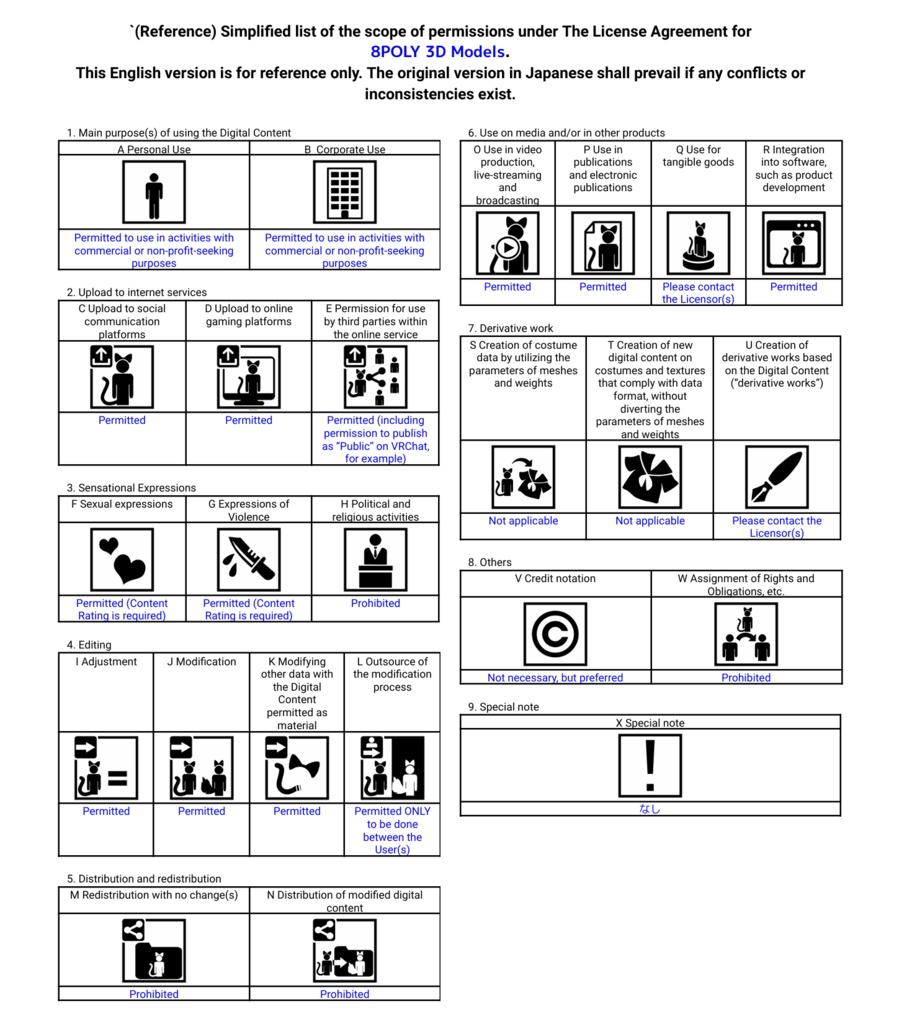 `(Reference) Simplified list of the scope of permissions under The License Agreement for 8POLY 3D Models.
This English version is for reference only. The original version in Japanese shall prevail if any conflicts or inconsistencies exist.

1. Main purpose(s) of using the Digital Content

| A Personal Use | B Corporate Use |
|---|---|
| Permitted to use in activities with commercial or non-profit-seeking purposes | Permitted to use in activities with commercial or non-profit-seeking purposes |

2. Upload to internet services

| C Upload to social communication platforms | D Upload to online gaming platforms | E Permission for use by third parties within the online service |
|---|---|---|
| Permitted | Permitted | Permitted (including permission to publish as "Public" on VRChat, for example) |

3. Sensational Expressions

| F Sexual expressions | G Expressions of Violence | H Political and religious activities |
|---|---|---|
| Permitted (Content Rating is required) | Permitted (Content Rating is required) | Prohibited |

4. Editing

| I Adjustment | J Modification | K Modifying other data with the Digital Content permitted as material | L Outsource of the modification process |
|---|---|---|---|
| Permitted | Permitted | Permitted | Permitted ONLY to be done between the User(s) |

5. Distribution and redistribution

| M Redistribution with no change(s) | N Distribution of modified digital content |
|---|---|
| Prohibited | Prohibited |

6. Use on media and/or in other products

| O Use in video production, live-streaming and broadcasting | P Use in publications and electronic publications | Q Use for tangible goods | R Integration into software, such as product development |
|---|---|---|---|
| Permitted | Permitted | Please contact the Licensor(s) | Permitted |

7. Derivative work

| S Creation of costume data by utilizing the parameters of meshes and weights | T Creation of new digital content on costumes and textures that comply with data format, without diverting the parameters of meshes and weights | U Creation of derivative works based on the Digital Content ("derivative works") |
|---|---|---|
| Not applicable | Not applicable | Please contact the Licensor(s) |

8. Others

| V Credit notation | W Assignment of Rights and Obligations, etc. |
|---|---|
| Not necessary, but preferred | Prohibited |

9. Special note

| X Special note |
|---|
| なし |