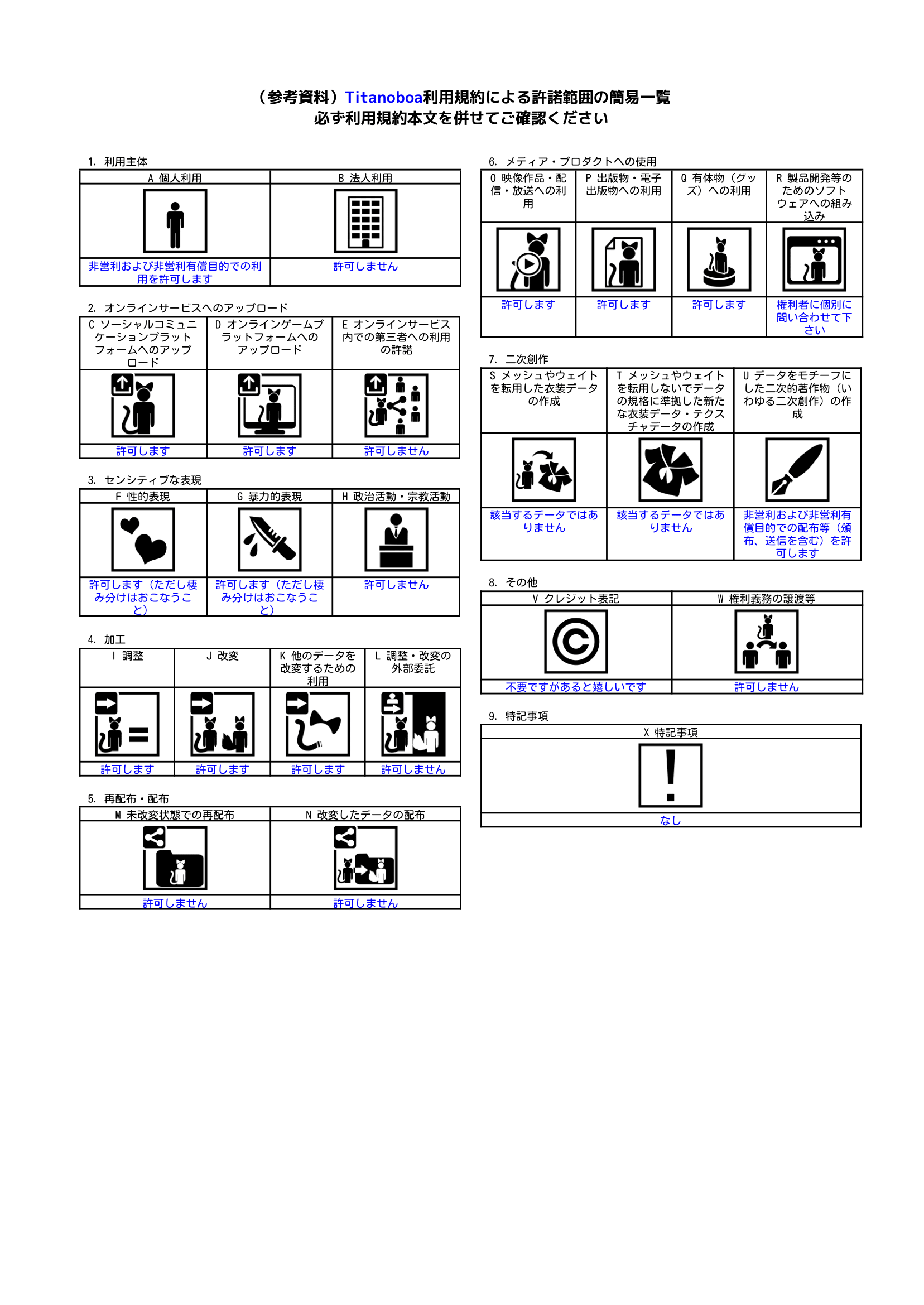 （参考資料）Titanoboa利用規約による許諾範囲の簡易一覧
必ず利用規約本文を併せてご確認ください

1. 利用主体

| A 個人利用 | B 法人利用 |
|---|---|
| 非営利および非営利有償目的での利用を許可します | 許可しません |

2. オンラインサービスへのアップロード

| C ソーシャルコミュニケーションプラットフォームへのアップロード | D オンラインゲームプラットフォームへのアップロード | E オンラインサービス内での第三者への利用の許諾 |
|---|---|---|
| 許可します | 許可します | 許可しません |

3. センシティブな表現

| F 性的表現 | G 暴力的表現 | H 政治活動・宗教活動 |
|---|---|---|
| 許可します（ただし棲み分けはおこなうこと） | 許可します（ただし棲み分けはおこなうこと） | 許可しません |

4. 加工

| I 調整 | J 改変 | K 他のデータを改変するための利用 | L 調整・改変の外部委託 |
|---|---|---|---|
| 許可します | 許可します | 許可します | 許可しません |

5. 再配布・配布

| M 未改変状態での再配布 | N 改変したデータの配布 |
|---|---|
| 許可しません | 許可しません |

6. メディア・プロダクトへの使用

| O 映像作品・配信・放送への利用 | P 出版物・電子出版物への利用 | Q 有体物（グッズ）への利用 | R 製品開発等のためのソフトウェアへの組み込み |
|---|---|---|---|
| 許可します | 許可します | 許可します | 権利者に個別に問い合わせて下さい |

7. 二次創作

| S メッシュやウェイトを転用した衣装データの作成 | T メッシュやウェイトを転用しないでデータの規格に準拠した新たな衣装データ・テクスチャデータの作成 | U データをモチーフにした二次的著作物（いわゆる二次創作）の作成 |
|---|---|---|
| 該当するデータではありません | 該当するデータではありません | 非営利および非営利有償目的での配布等（頒布、送信を含む）を許可します |

8. その他

| V クレジット表記 | W 権利義務の譲渡等 |
|---|---|
| 不要ですがあると嬉しいです | 許可しません |

9. 特記事項

| X 特記事項 |
|---|
| なし |