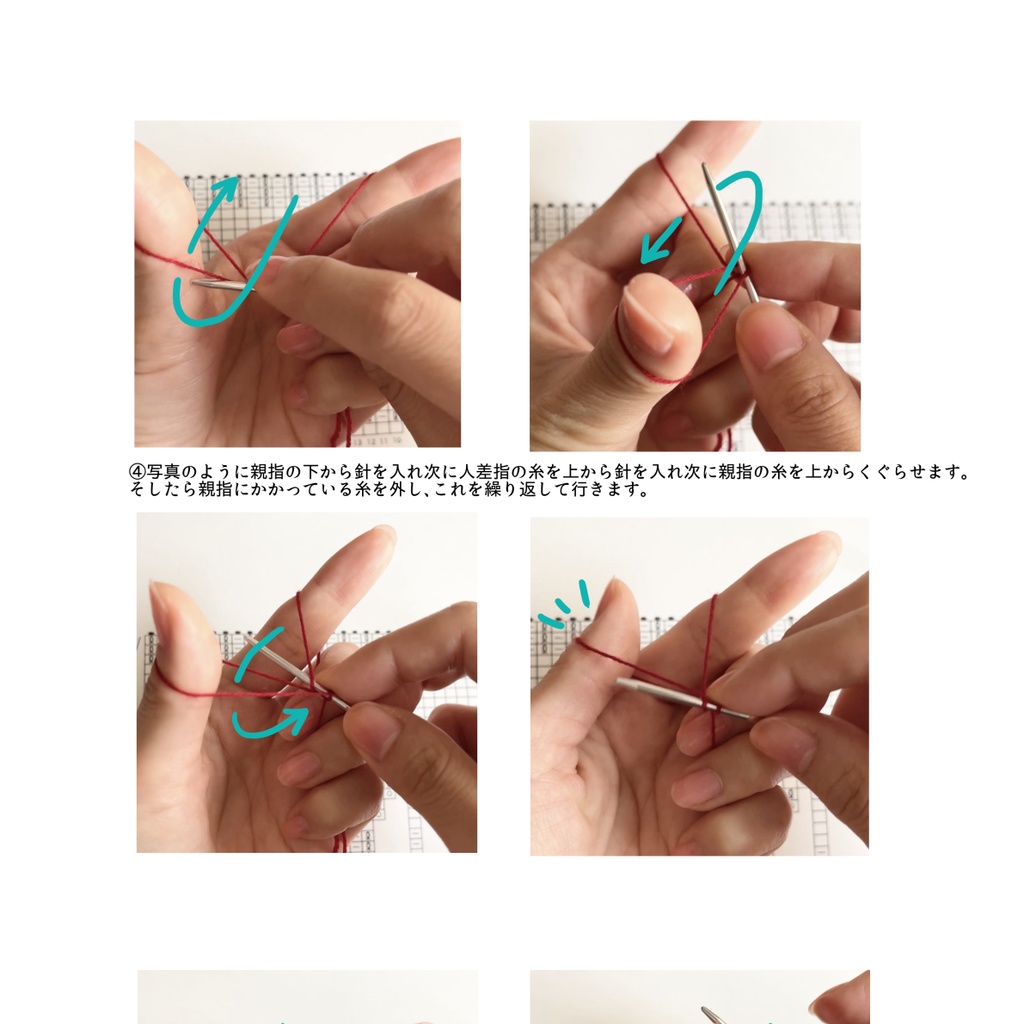 ④写真のように親指の下から針を入れ次に人差指の糸を上から針を入れ次に親指の糸を上からくぐらせます。そしたら親指にかかっている糸を外し、これを繰り返して行きます。