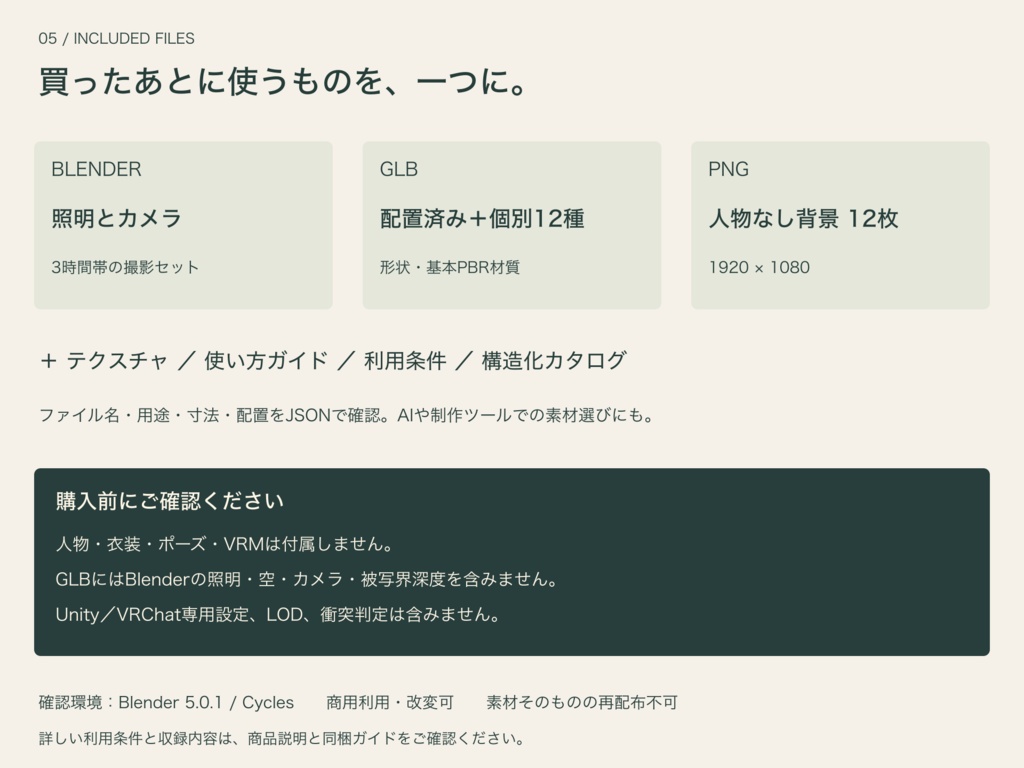 05 / INCLUDED FILES

買ったあとに使うものを、一つに。

BLENDER

照明とカメラ

3時間帯の撮影セット

GLB

配置済み＋個別12種

形状・基本PBR材質

PNG

人物なし背景 12枚

1920 × 1080

＋ テクスチャ ／ 使い方ガイド ／ 利用条件 ／ 構造化カタログ

ファイル名・用途・寸法・配置をJSONで確認。AIや制作ツールでの素材選びにも。

購入前にご確認ください

人物・衣装・ポーズ・VRMは付属しません。

GLBにはBlenderの照明・空・カメラ・被写界深度を含みません。

Unity／VRChat専用設定、LOD、衝突判定は含みません。

確認環境：Blender 5.0.1 / Cycles 商用利用・改変可 素材そのものの再配布不可

詳しい利用条件と収録内容は、商品説明と同梱ガイドをご確認ください。