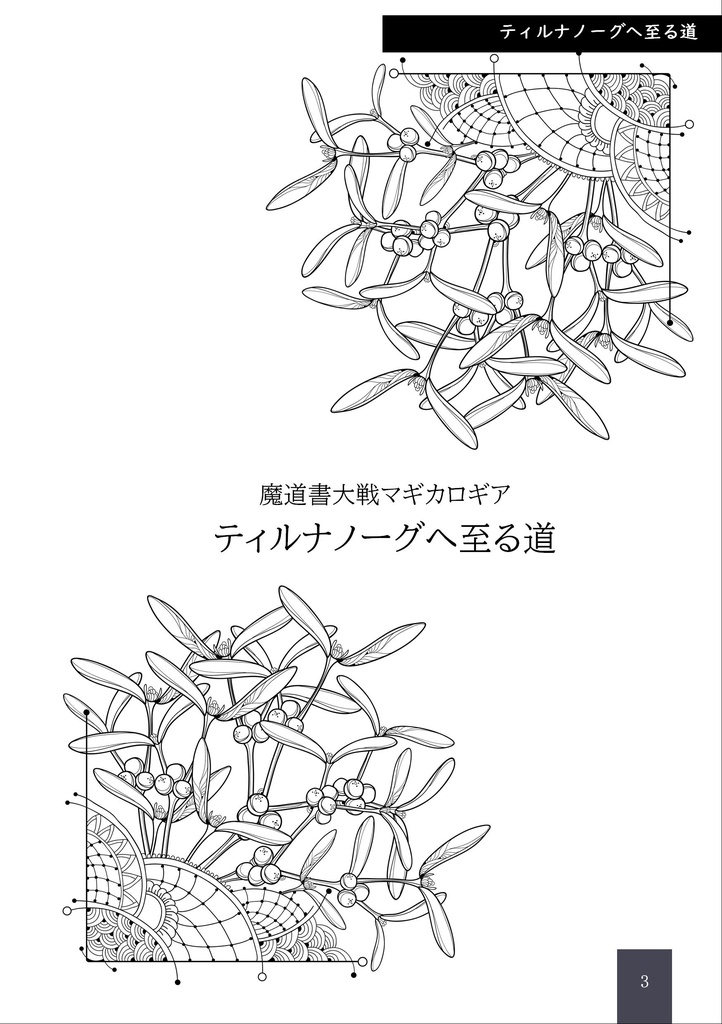 ティルナノーグへ至る道

魔道書大戦マギカロギア

ティルナノーグへ至る道

3