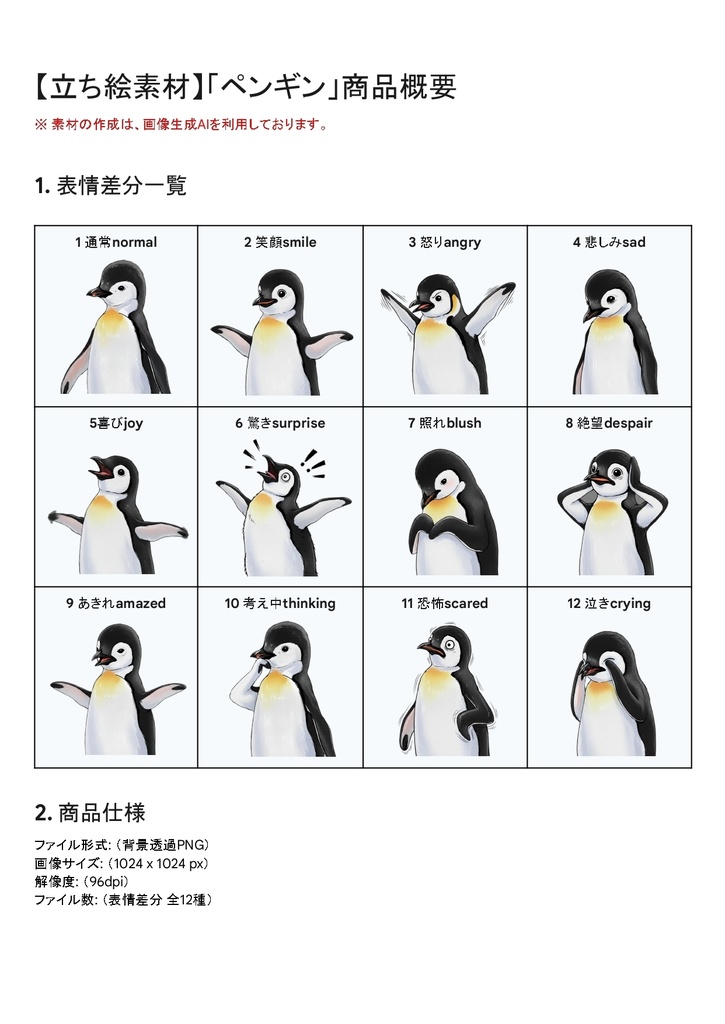 【立ち絵素材】「ペンギン」商品概要

※ 素材の作成は、画像生成AIを利用しております。

1. 表情差分一覧

| 1 通常normal | 2 笑顔smile | 3 怒りangry | 4 悲しみsad |
|---|---|---|---|
| 5喜びjoy | 6 驚きsurprise | 7 照れblush | 8 絶望despair |
| 9 あきれamazed | 10 考え中thinking | 11 恐怖scared | 12 泣きcrying |

2. 商品仕様

ファイル形式: (背景透過PNG)
画像サイズ: (1024 x 1024 px)
解像度: (96dpi)
ファイル数: (表情差分 全12種)